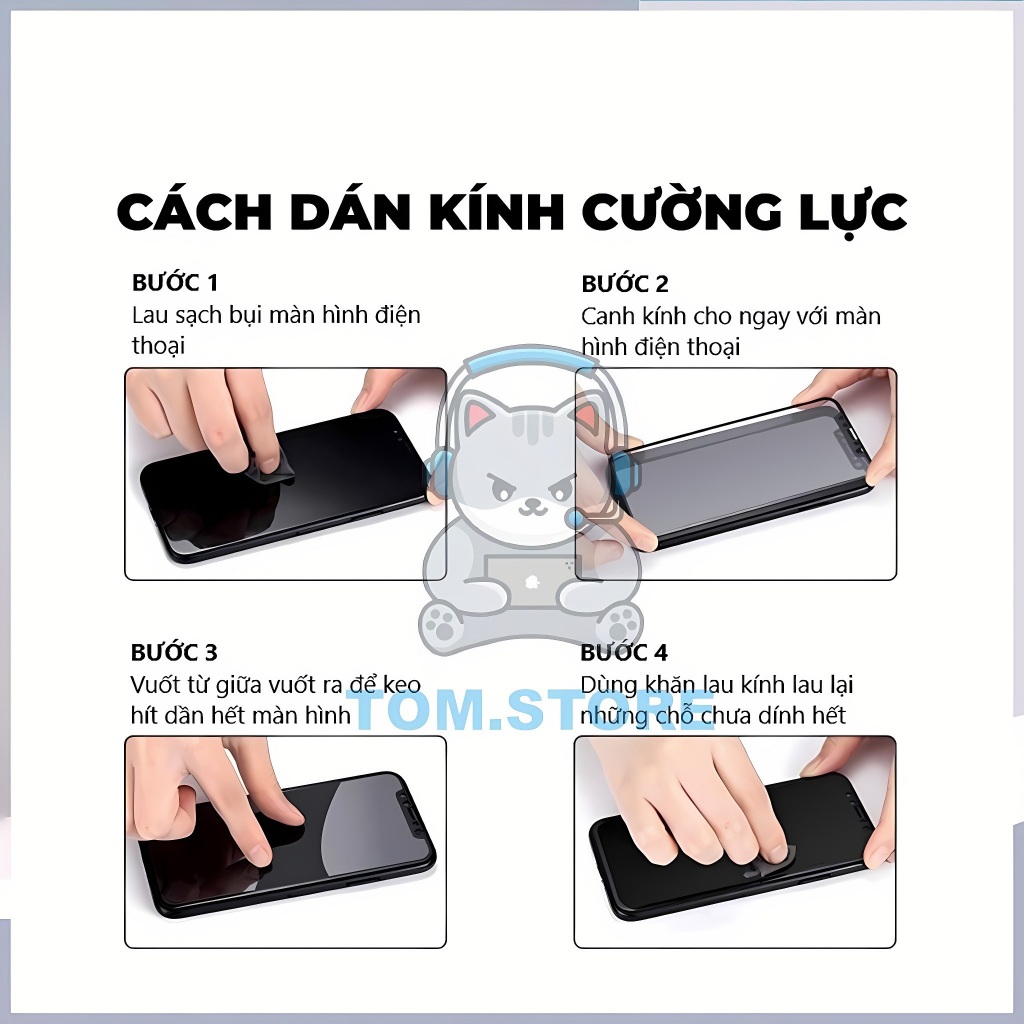 CÁCH DÁN KÍNH CƯỜNG LỰC

BƯỚC 1
Lau sạch bụi màn hình điện thoại

BƯỚC 2
Canh kính cho ngay với màn hình điện thoại

BƯỚC 3
Vuốt từ giữa vuốt ra để keo hít dần hết màn hình

BƯỚC 4
Dùng khăn lau kính lau lại những chỗ chưa dính hết

TOM.STORE