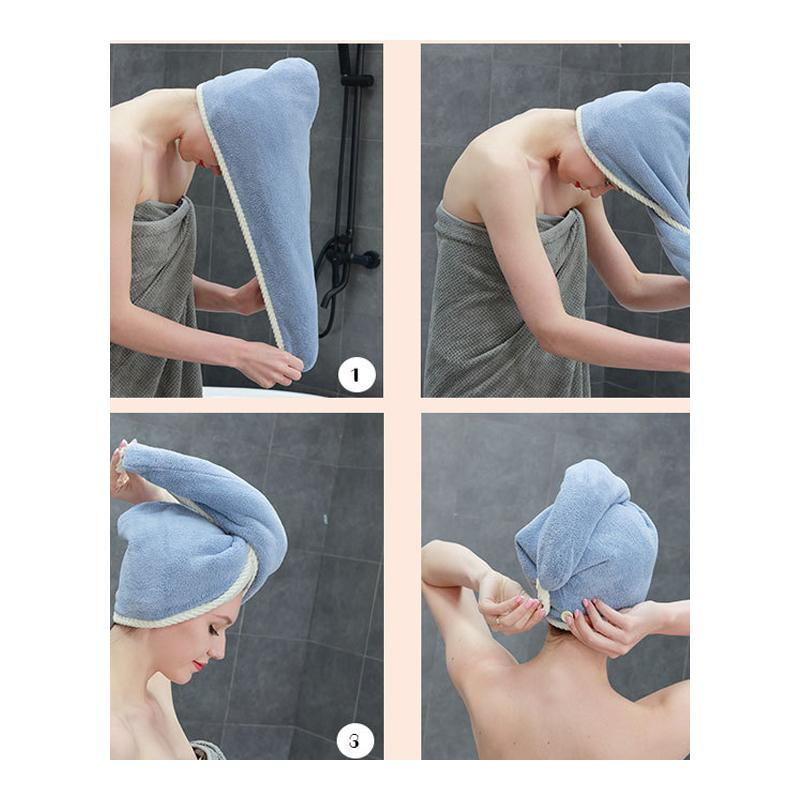 1

3