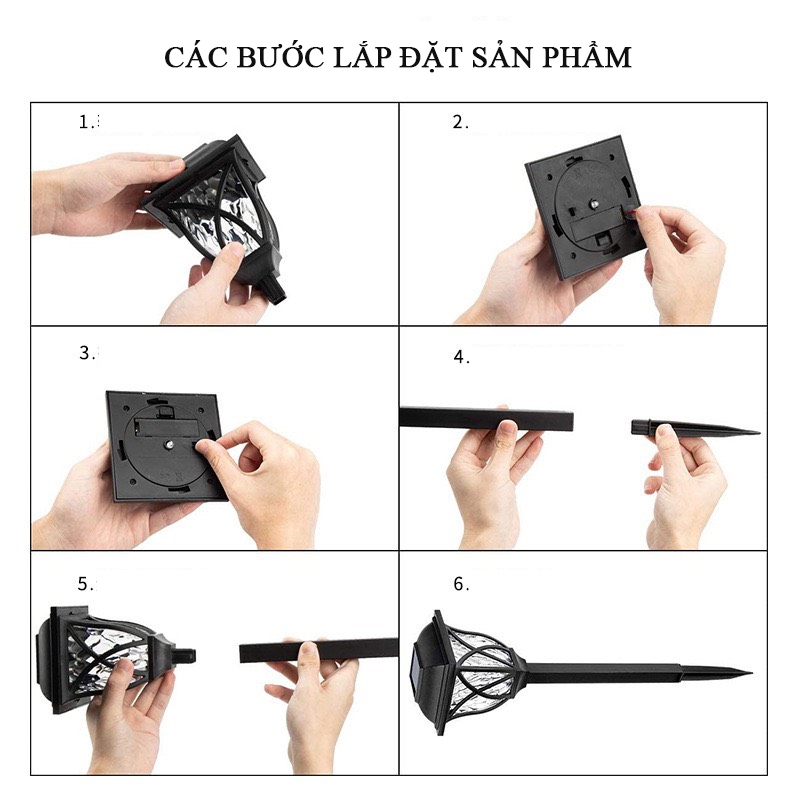 CÁC BƯỚC LẮP ĐẶT SẢN PHẨM

1.

2.

3.

4.

5.

6.