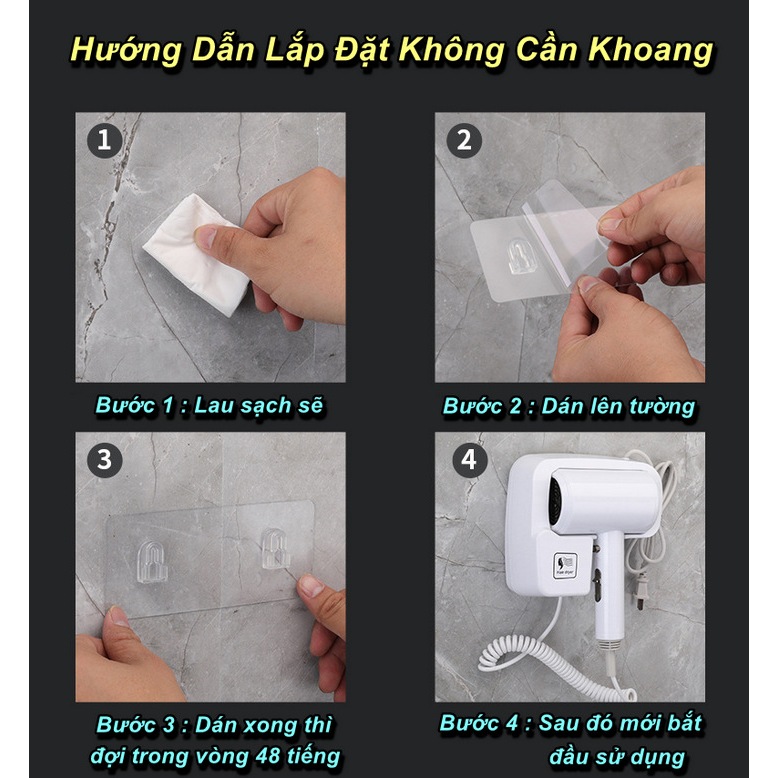 Hướng Dẫn Lắp Đặt Không Cần Khoang

1

Bước 1 : Lau sạch sẽ

2

Bước 2 : Dán lên tường

3

Bước 3 : Dán xong thì đợi trong vòng 48 tiếng

4

Bước 4 : Sau đó mới bắt đầu sử dụng