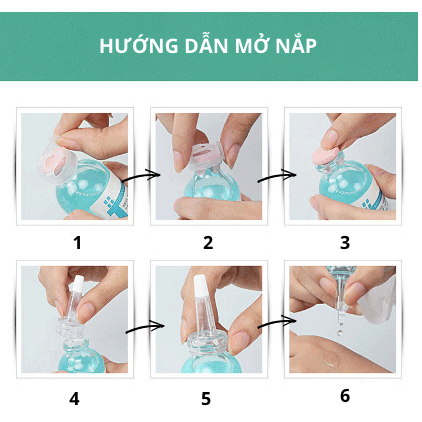 HƯỚNG DẪN MỞ NẮP

1

2

3

4

5

6