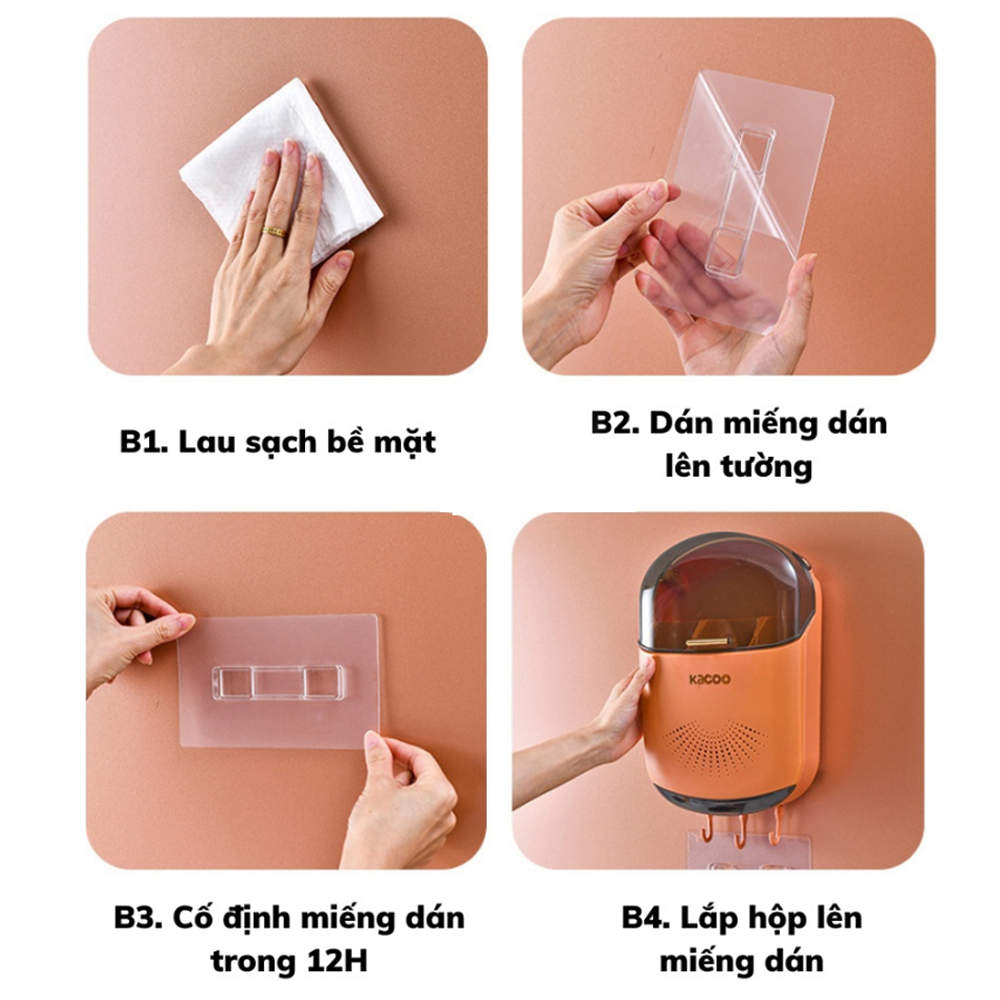 B1. Lau sạch bề mặt

B2. Dán miếng dán lên tường

B3. Cố định miếng dán trong 12H

KACOO

B4. Lắp hộp lên miếng dán