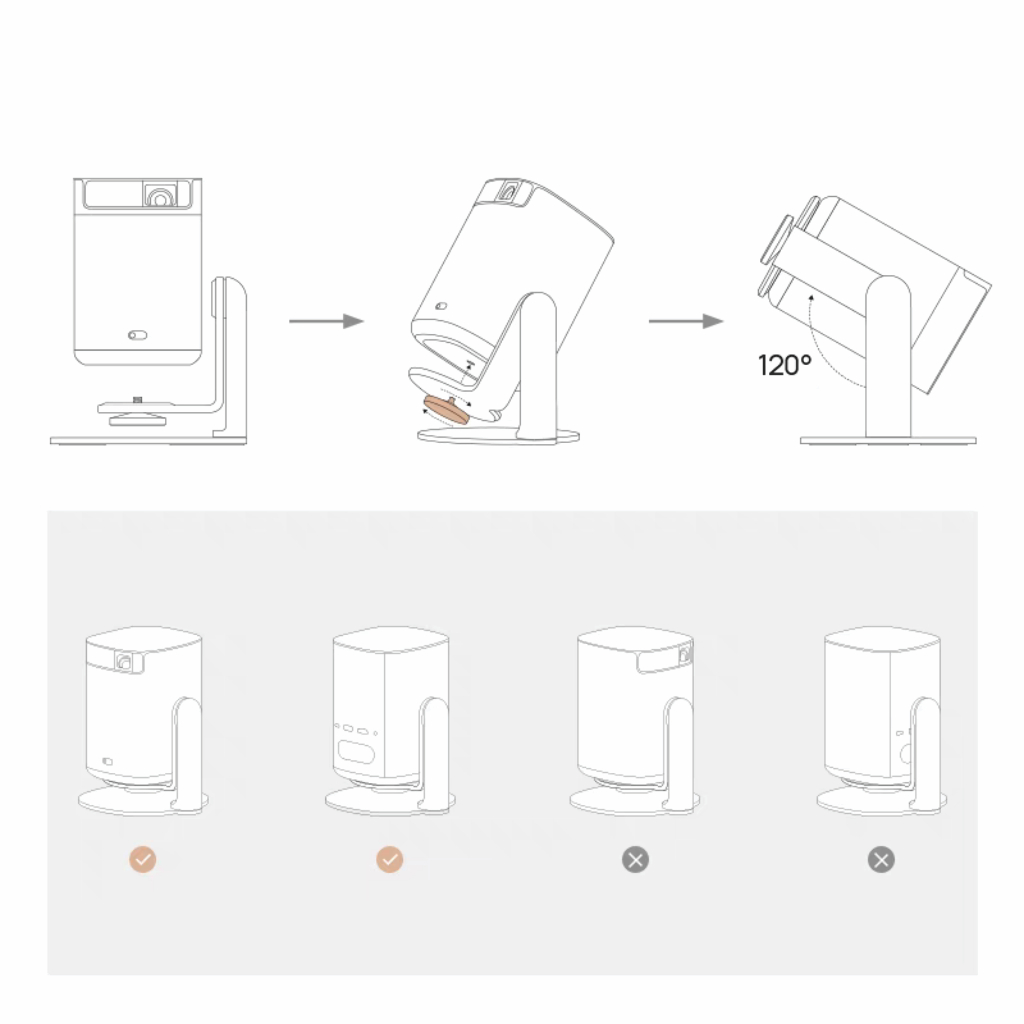 120°