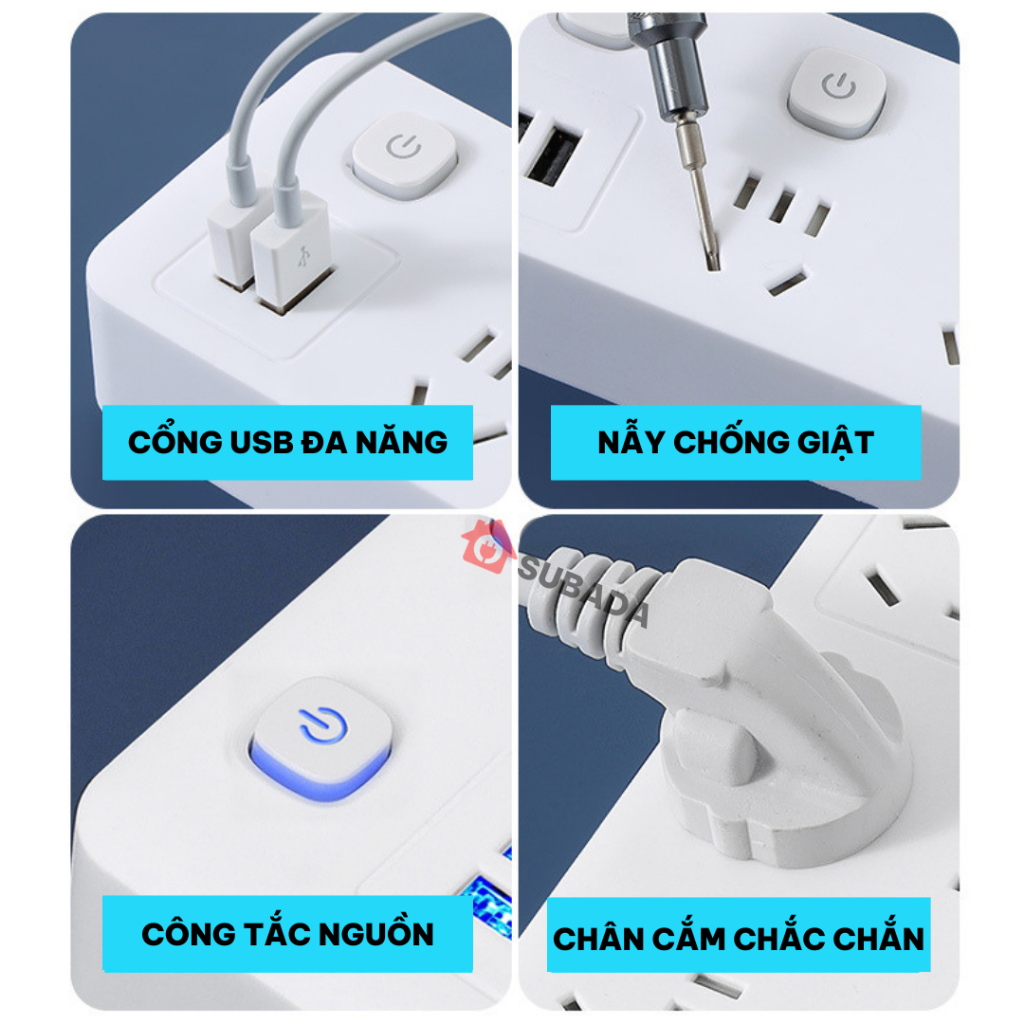 CỔNG USB ĐA NĂNG

NẪY CHỐNG GIẬT

SUBADA

CÔNG TẮC NGUỒN

CHÂN CẮM CHẮC CHẮN