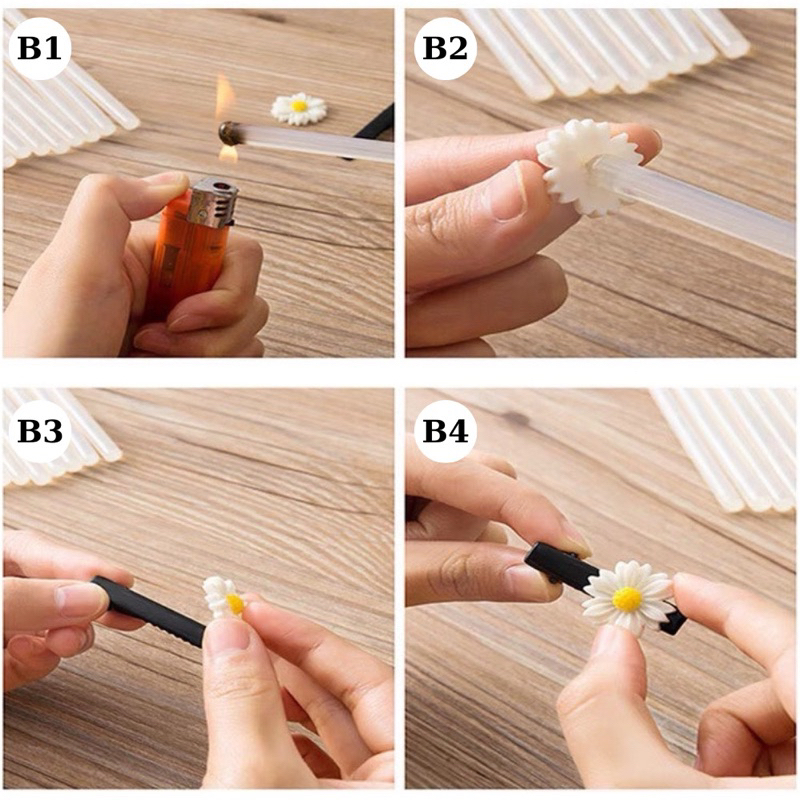 B1

B2

B3

B4