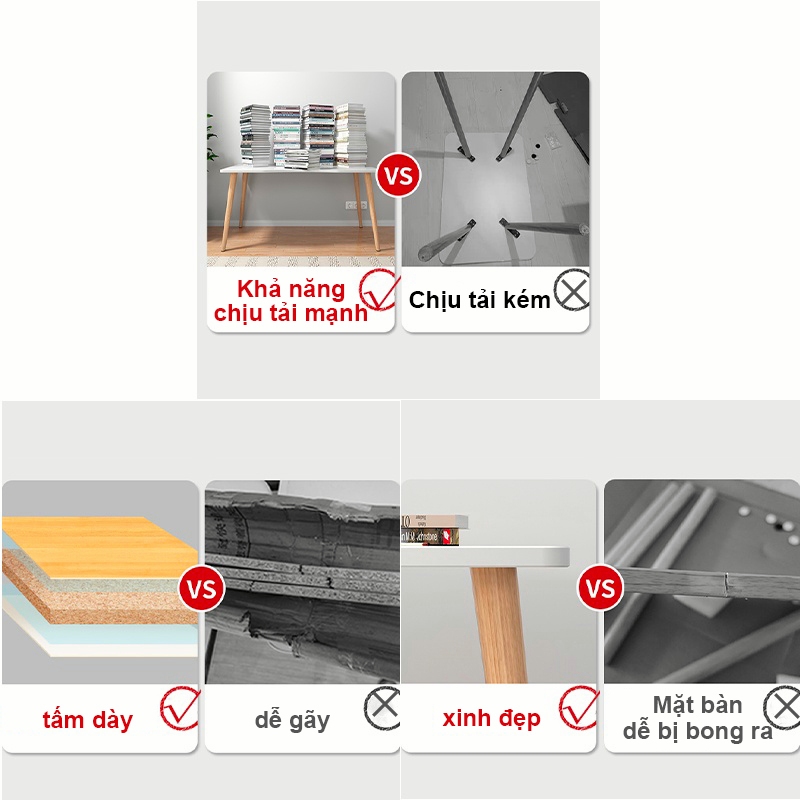 VS

Khả năng chịu tải mạnh

Chịu tải kém

VS

tấm dày

dễ gãy

VS

xinh đẹp

Mặt bàn dễ bị bong ra