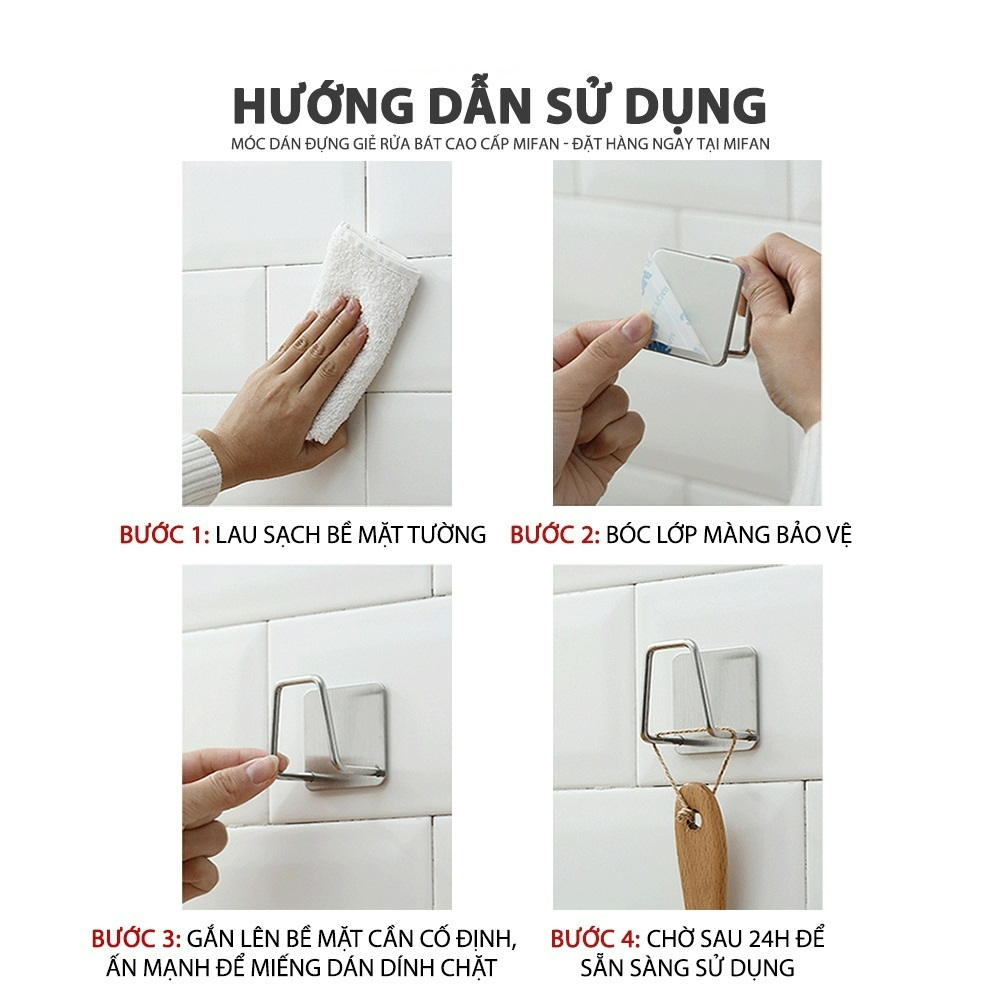 HƯỚNG DẪN SỬ DỤNG
MÓC DÁN ĐỰNG GIẺ RỬA BÁT CAO CẤP MIFAN - ĐẶT HÀNG NGAY TẠI MIFAN

BƯỚC 1: LAU SẠCH BỀ MẶT TƯỜNG

BƯỚC 2: BÓC LỚP MÀNG BẢO VỆ

BƯỚC 3: GẮN LÊN BỀ MẶT CẦN CỐ ĐỊNH, ẤN MẠNH ĐỂ MIẾNG DÁN DÍNH CHẶT

BƯỚC 4: CHỜ SAU 24H ĐỂ SẴN SÀNG SỬ DỤNG