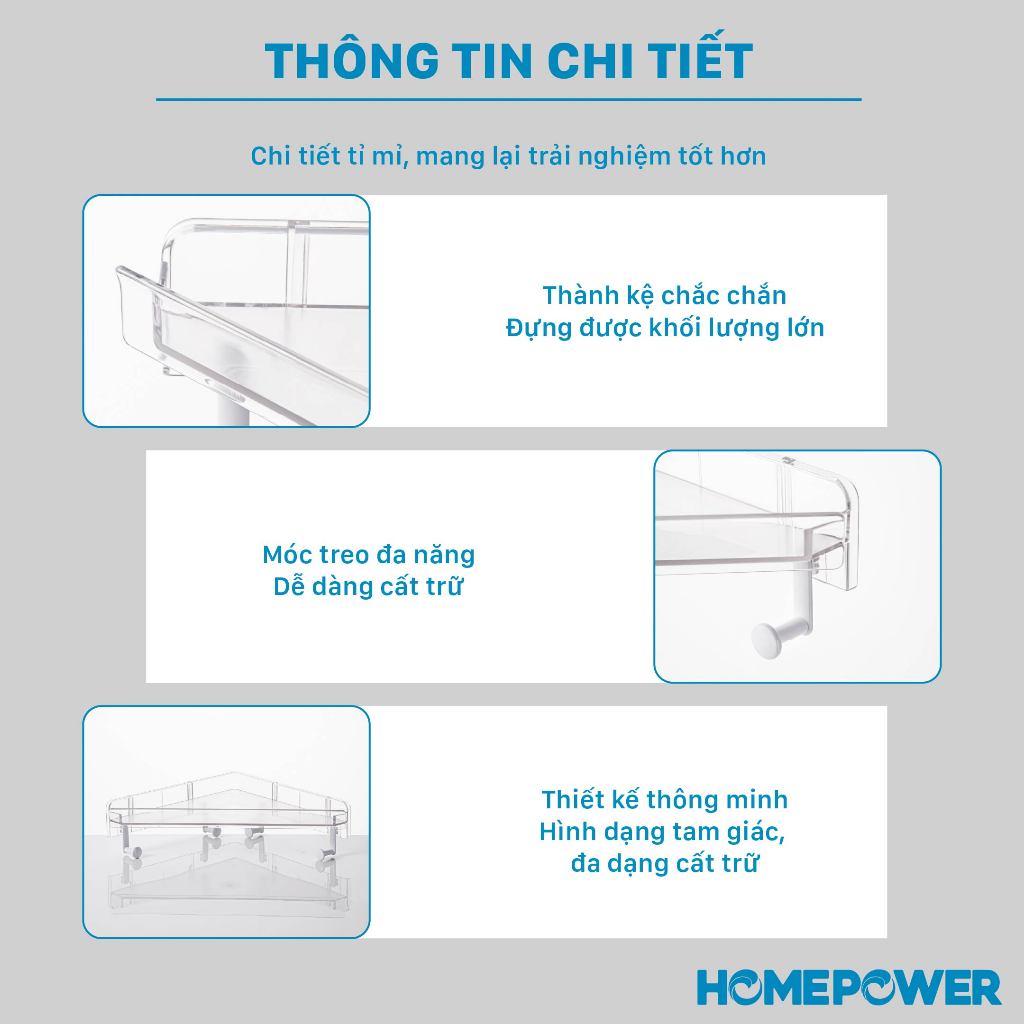 THÔNG TIN CHI TIẾT

Chi tiết tỉ mỉ, mang lại trải nghiệm tốt hơn

Thành kệ chắc chắn
Đựng được khối lượng lớn

Móc treo đa năng
Dễ dàng cất trữ

Thiết kế thông minh
Hình dạng tam giác,
đa dạng cất trữ

HOMEPOWER