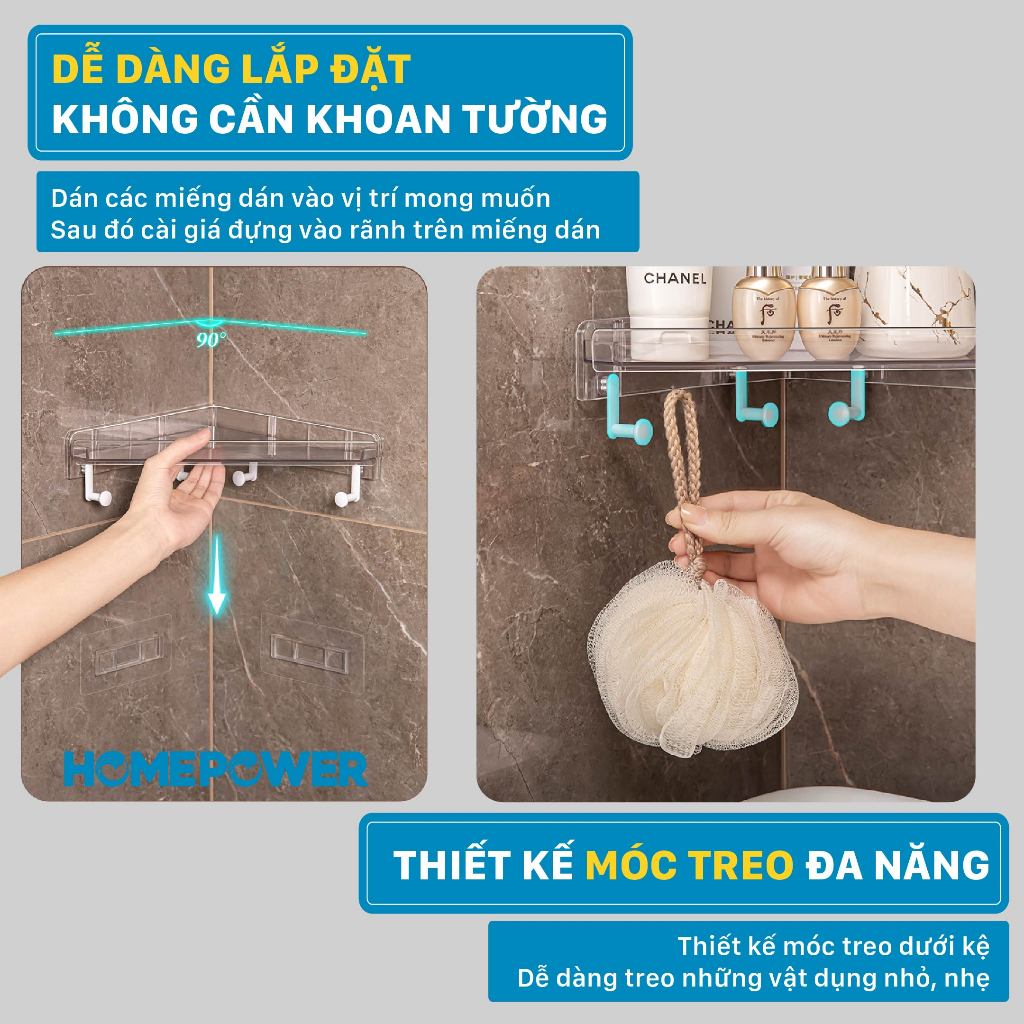 DỄ DÀNG LẮP ĐẶT
KHÔNG CẦN KHOAN TƯỜNG

Dán các miếng dán vào vị trí mong muốn
Sau đó cài giá đựng vào rãnh trên miếng dán

90°

HOMEPOWER

CHANEL

THIẾT KẾ MÓC TREO ĐA NĂNG

Thiết kế móc treo dưới kệ
Dễ dàng treo những vật dụng nhỏ, nhẹ