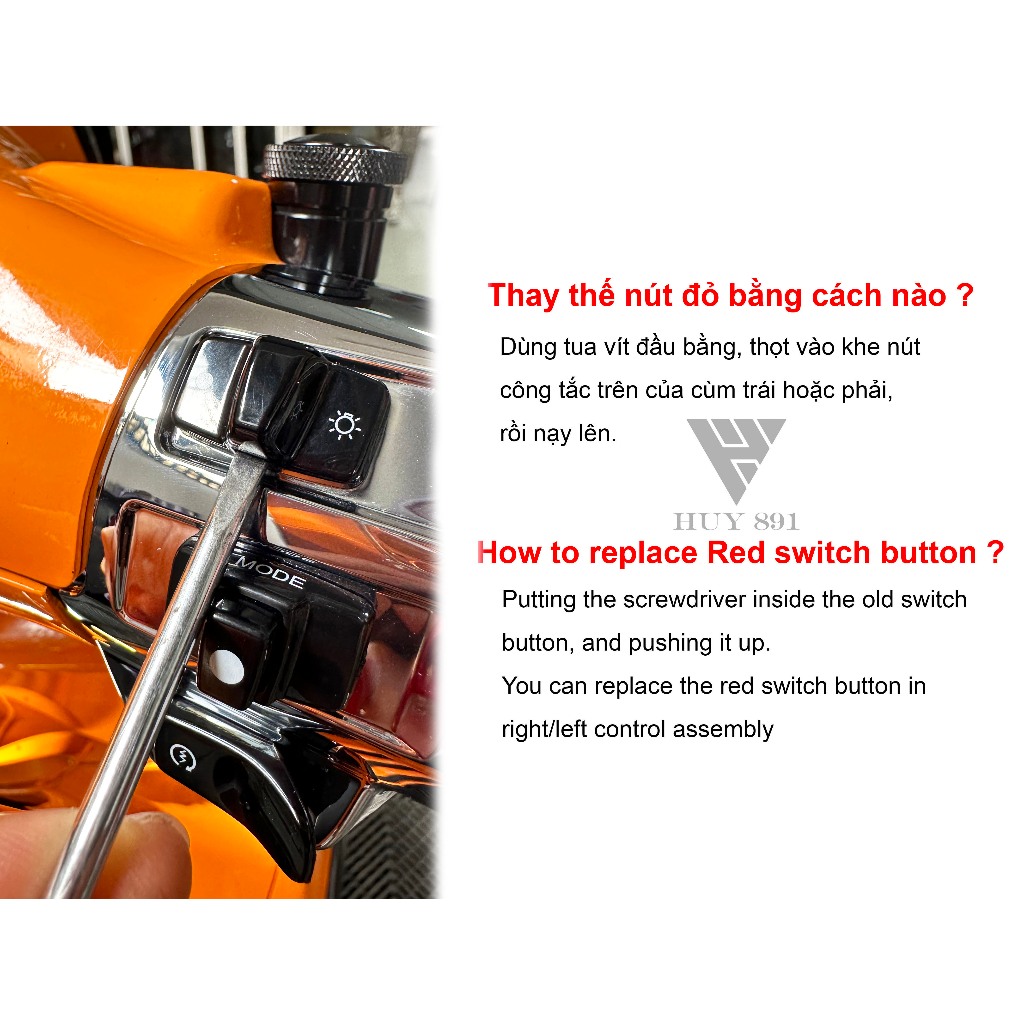 MODE

Thay thế nút đỏ bằng cách nào ?

Dùng tua vít đầu bằng, thọt vào khe nút công tắc trên của cùm trái hoặc phải, rồi nạy lên.

HUY 891

How to replace Red switch button ?

Putting the screwdriver inside the old switch button, and pushing it up.

You can replace the red switch button in right/left control assembly