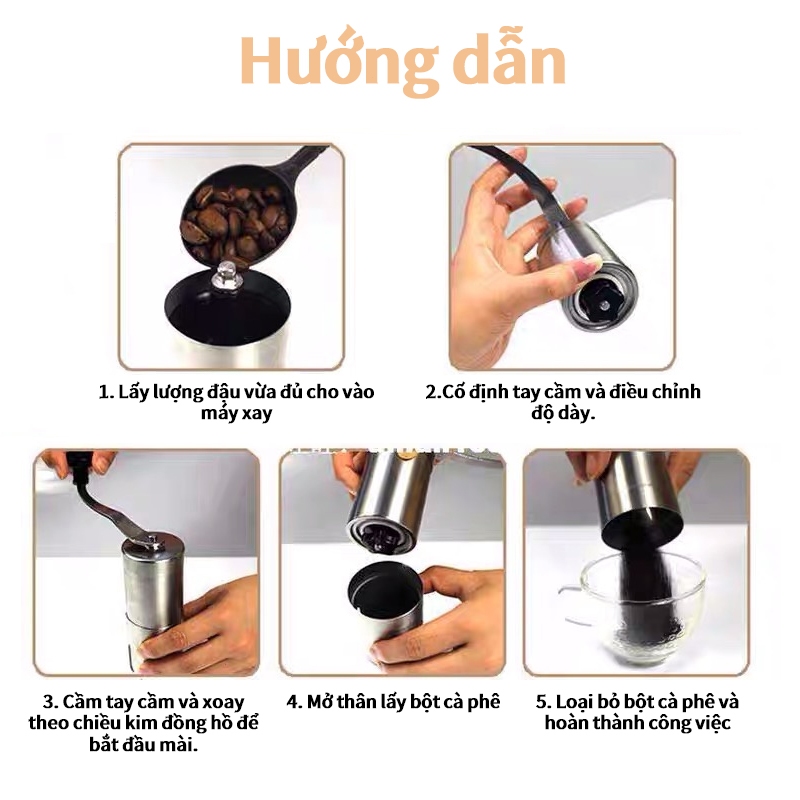 Hướng dẫn

1. Lấy lượng đậu vừa đủ cho vào máy xay

2.Cố định tay cầm và điều chỉnh độ dày.

3. Cầm tay cầm và xoay theo chiều kim đồng hồ để bắt đầu mài.

4. Mở thân lấy bột cà phê

5. Loại bỏ bột cà phê và hoàn thành công việc