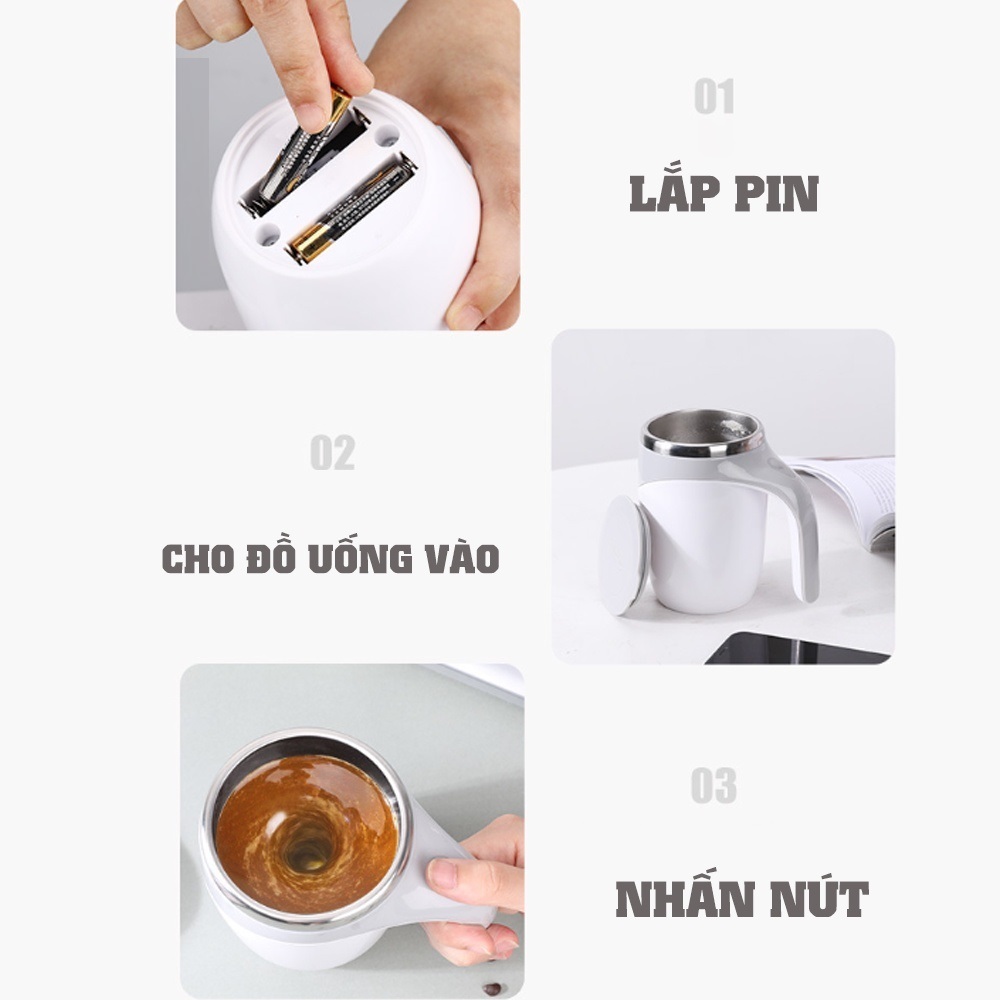 01

LẮP PIN

02

CHO ĐỒ UỐNG VÀO

03

NHẤN NÚT