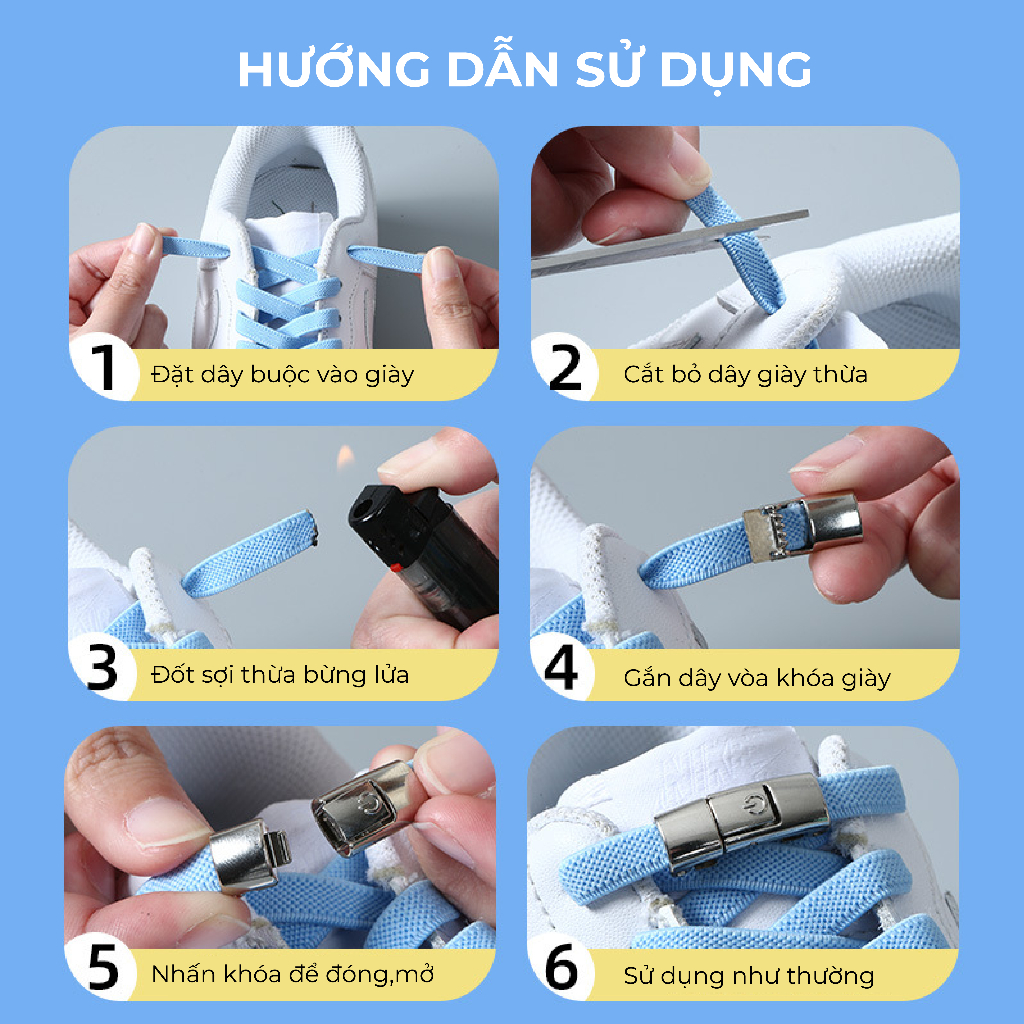 HƯỚNG DẪN SỬ DỤNG

1 Đặt dây buộc vào giày

2 Cắt bỏ dây giày thừa

3 Đốt sợi thừa bừng lửa

4 Gắn dây vòa khóa giày

5 Nhấn khóa để đóng,mở

6 Sử dụng như thường