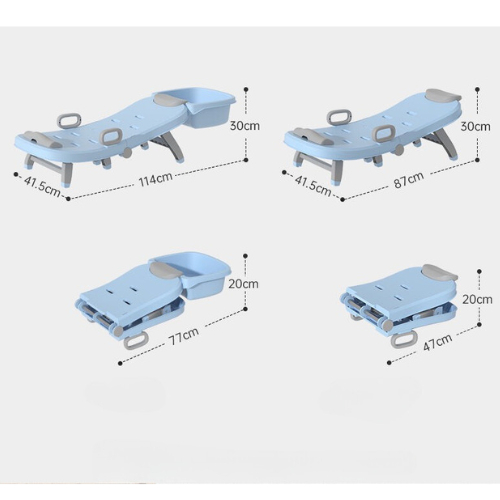 30cm
41.5cm
114cm

30cm
41.5cm
87cm

20cm
77cm

20cm
47cm