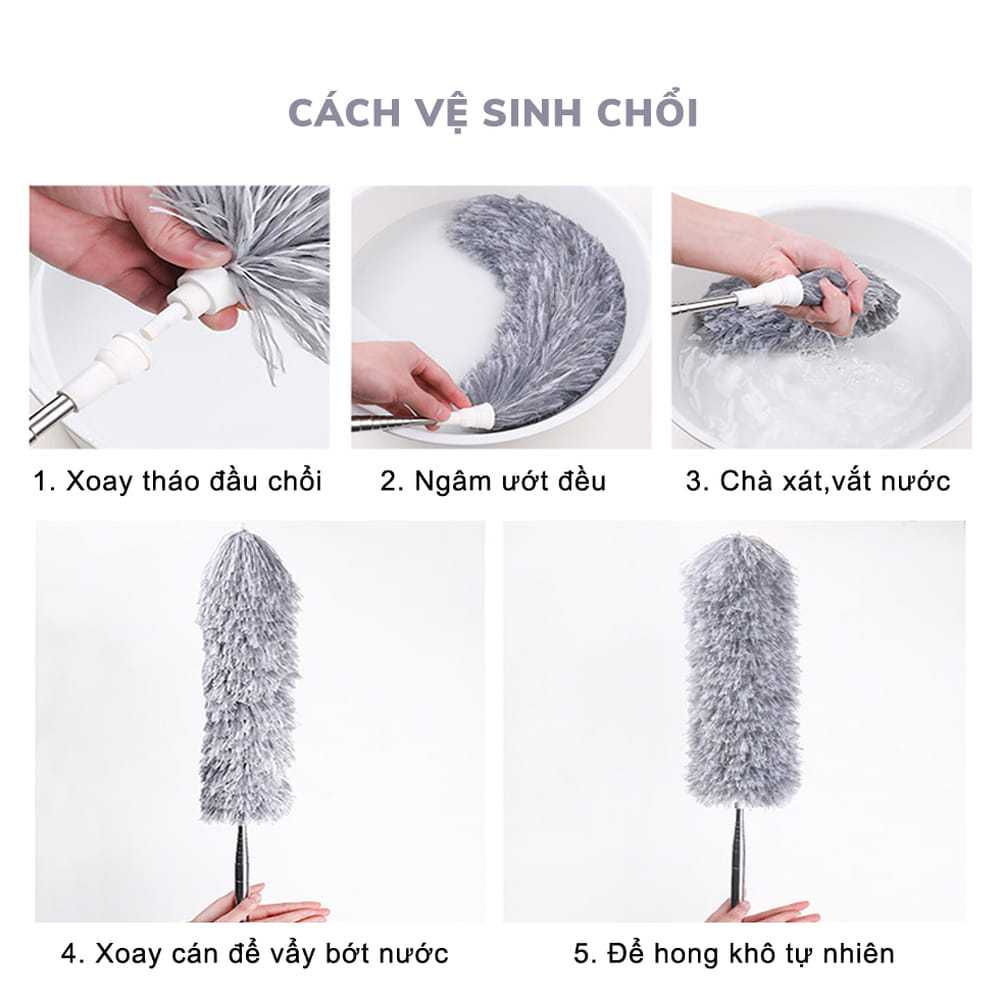 CÁCH VỆ SINH CHỔI

1. Xoay tháo đầu chổi

2. Ngâm ướt đều

3. Chà xát,vắt nước

4. Xoay cán để vẩy bớt nước

5. Để hong khô tự nhiên