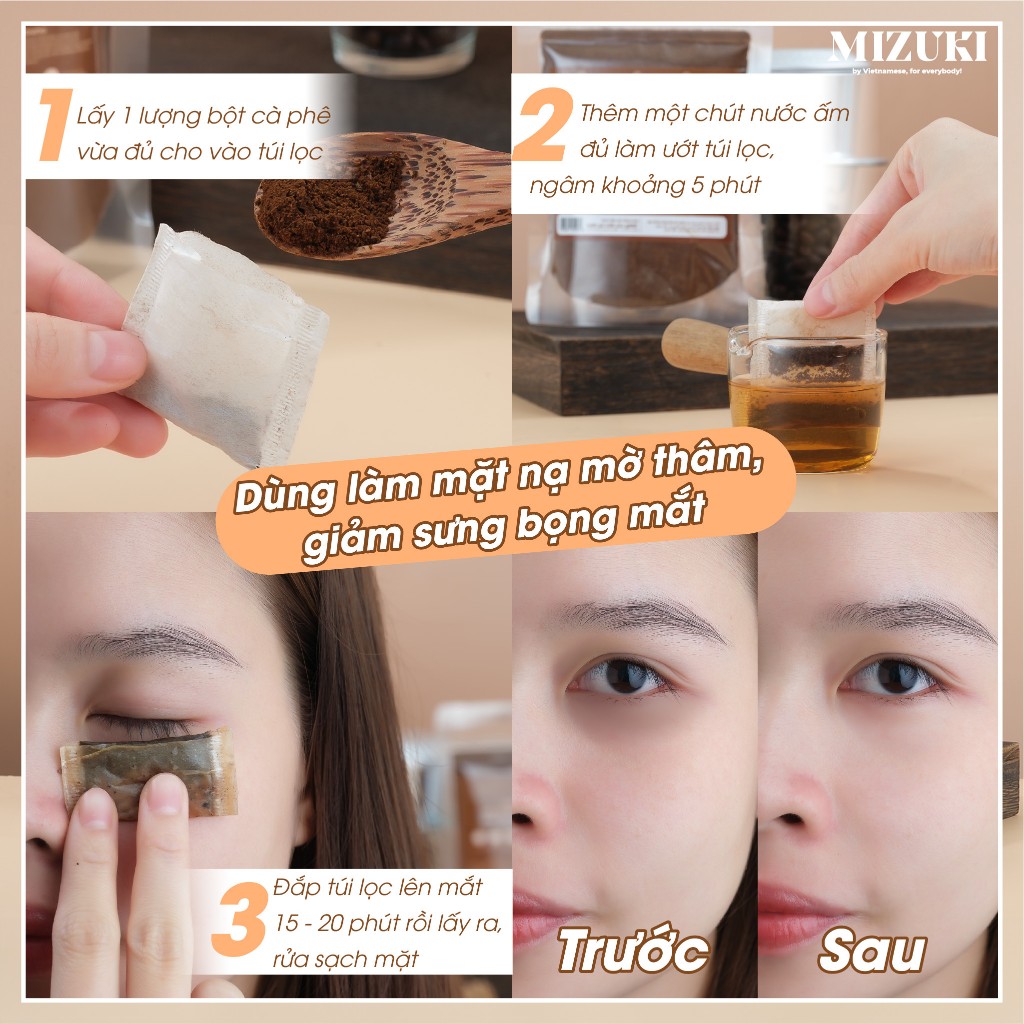 MIZUKI
by Vietnamese, for everybody!

1 Lấy 1 lượng bột cà phê vừa đủ cho vào túi lọc

2 Thêm một chút nước ấm đủ làm ướt túi lọc, ngâm khoảng 5 phút

Dùng làm mặt nạ mờ thâm, giảm sưng bọng mắt

3 Đắp túi lọc lên mắt 15 - 20 phút rồi lấy ra, rửa sạch mặt

Trước

Sau