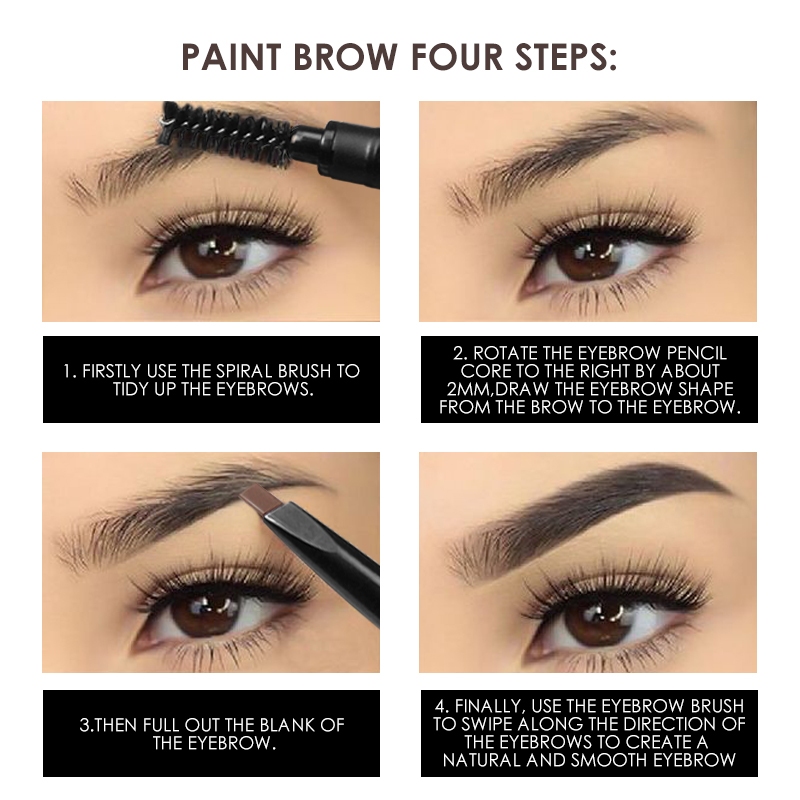 PAINT BROW FOUR STEPS:

1. FIRSTLY USE THE SPIRAL BRUSH TO TIDY UP THE EYEBROWS.

2. ROTATE THE EYEBROW PENCIL CORE TO THE RIGHT BY ABOUT 2MM,DRAW THE EYEBROW SHAPE FROM THE BROW TO THE EYEBROW.

3.THEN FULL OUT THE BLANK OF THE EYEBROW.

4. FINALLY, USE THE EYEBROW BRUSH TO SWIPE ALONG THE DIRECTION OF THE EYEBROWS TO CREATE A NATURAL AND SMOOTH EYEBROW