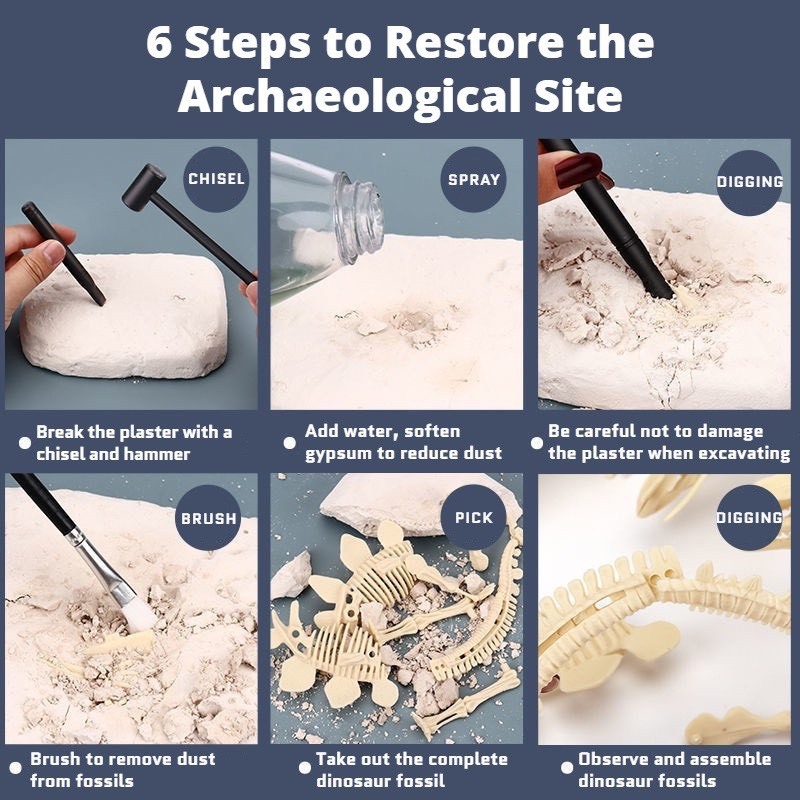 6 Steps to Restore the Archaeological Site

CHISEL

Break the plaster with a chisel and hammer

SPRAY

Add water, soften gypsum to reduce dust

DIGGING

Be careful not to damage the plaster when excavating

BRUSH

Brush to remove dust from fossils

PICK

Take out the complete dinosaur fossil

DIGGING

Observe and assemble dinosaur fossils