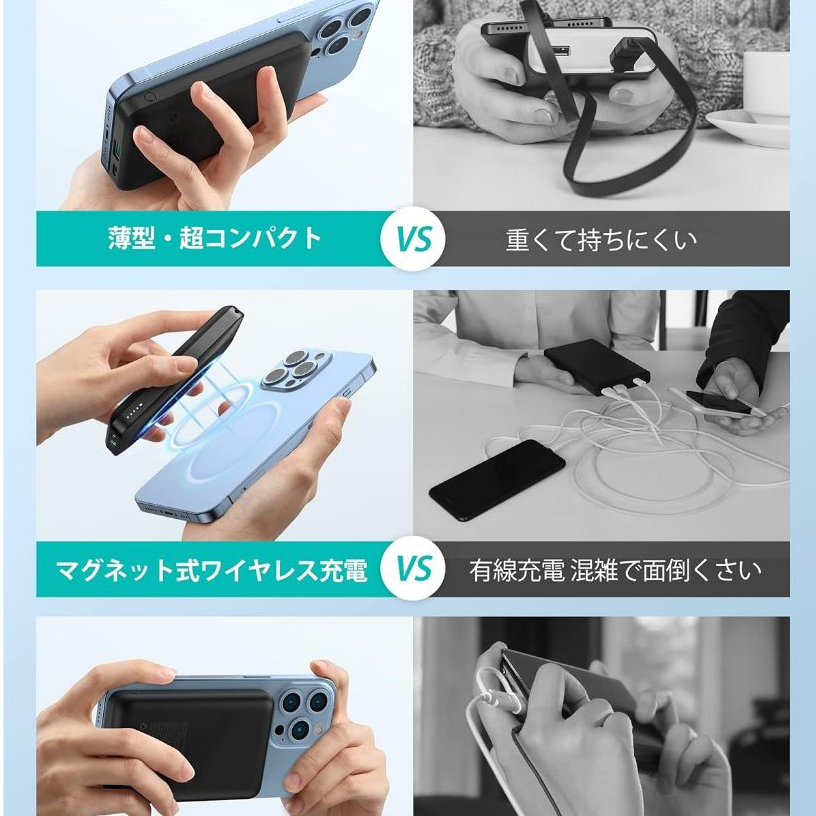 薄型・超コンパクト

VS

重くて持ちにくい

マグネット式ワイヤレス充電

VS

有線充電 混雑で面倒くさい