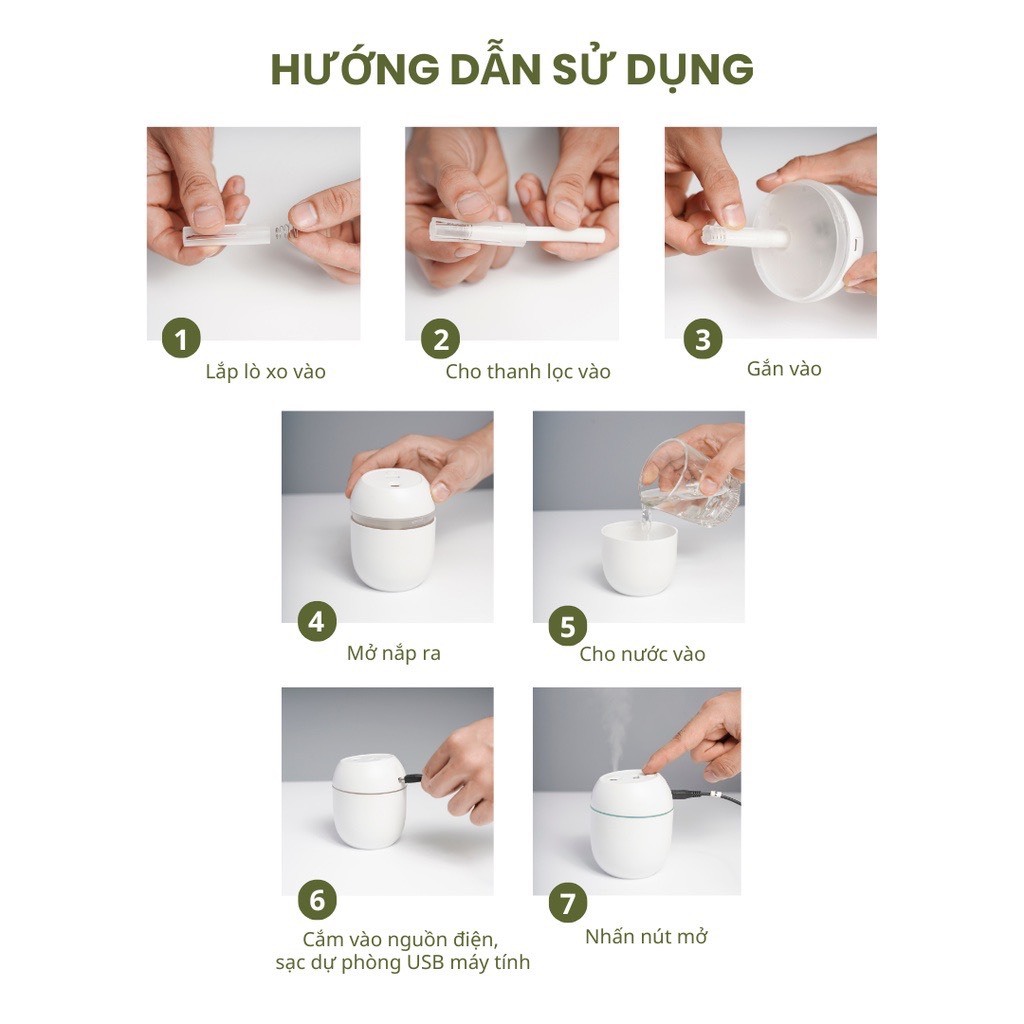 HƯỚNG DẪN SỬ DỤNG

1
Lắp lò xo vào

2
Cho thanh lọc vào

3
Gắn vào

4
Mở nắp ra

5
Cho nước vào

6
Cắm vào nguồn điện, sạc dự phòng USB máy tính

7
Nhấn nút mở