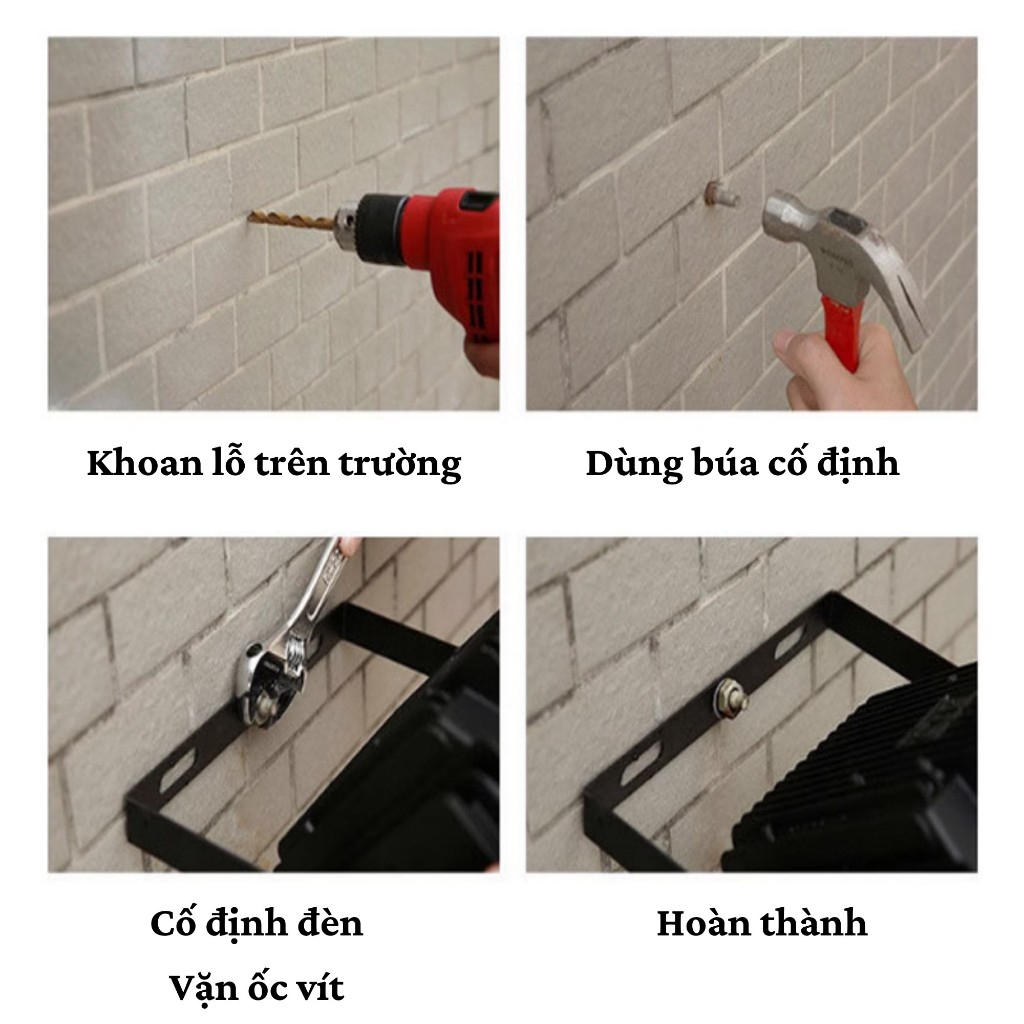 Khoan lỗ trên trường

Dùng búa cố định

Cố định đèn
Vặn ốc vít

Hoàn thành