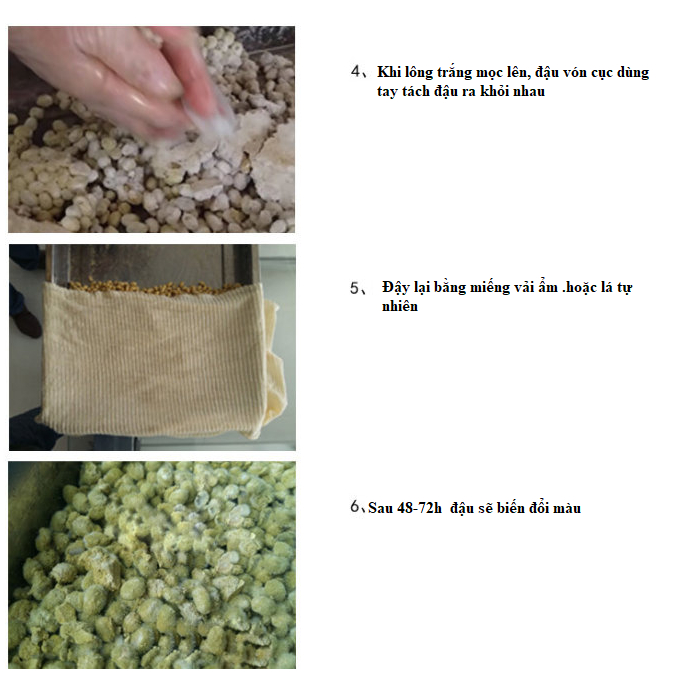 4、Khi lông trắng mọc lên, đậu vón cục dùng tay tách đậu ra khỏi nhau

5、 Đậy lại bằng miếng vải ẩm .hoặc lá tự nhiên

6、Sau 48-72h đậu sẽ biến đổi màu