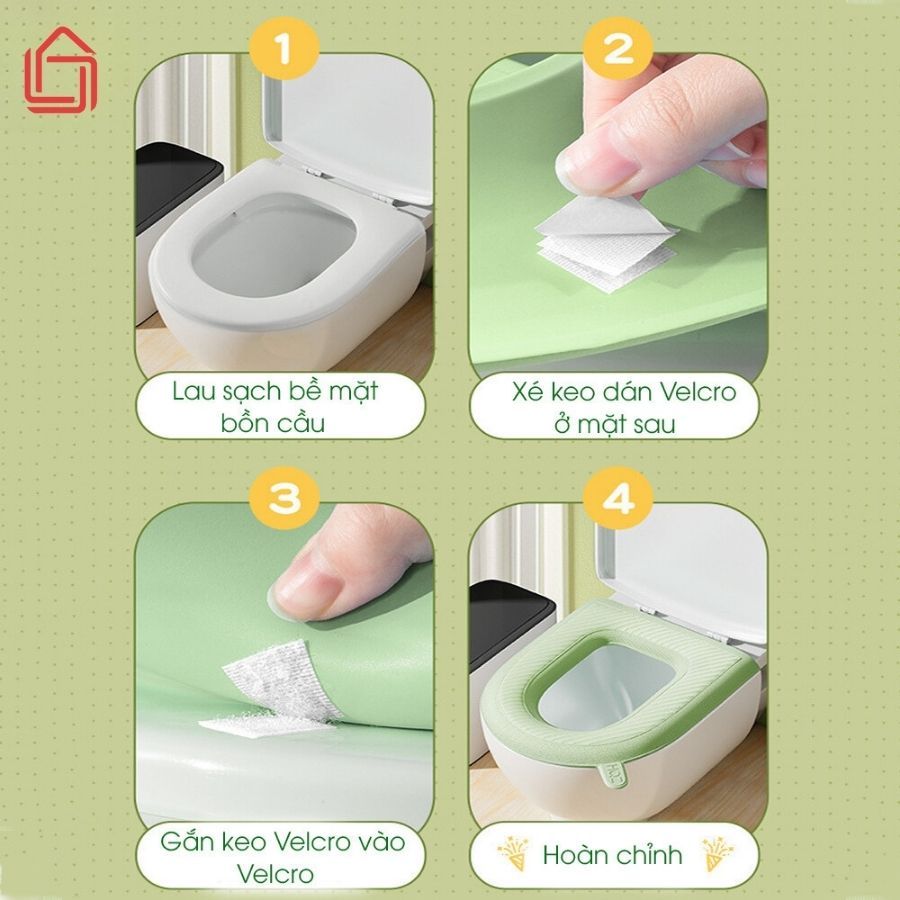 1

Lau sạch bề mặt bồn cầu

2

Xé keo dán Velcro ở mặt sau

3

Gắn keo Velcro vào Velcro

4

Hoàn chỉnh