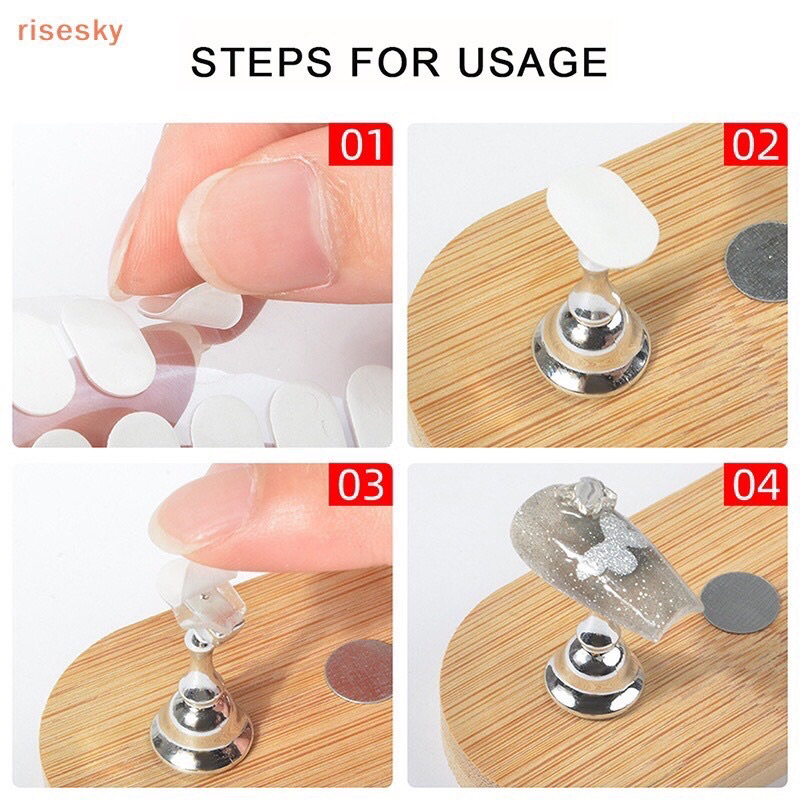 risesky

STEPS FOR USAGE

01

02

03

04