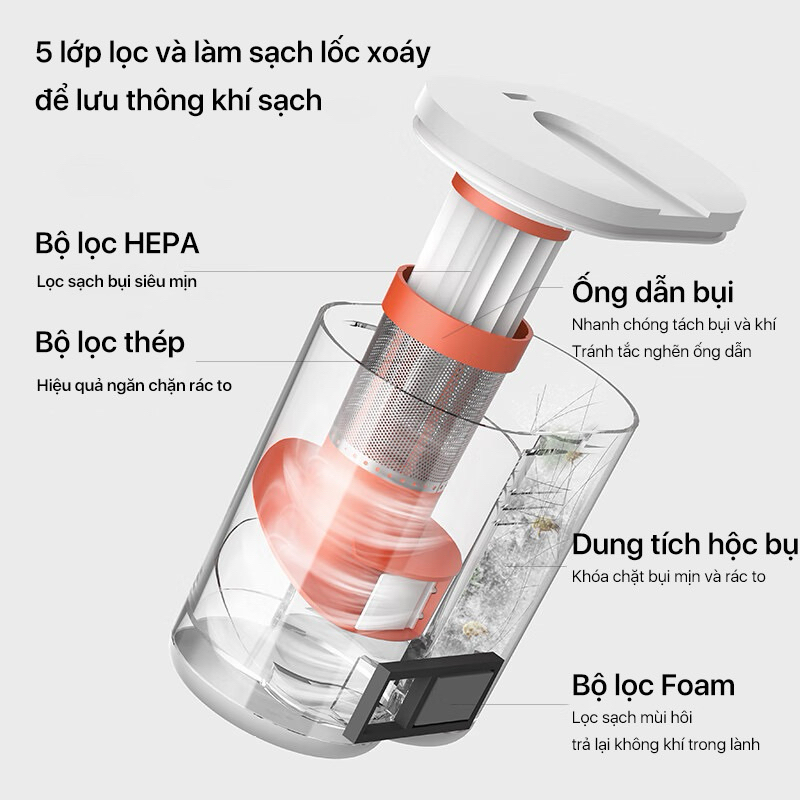 5 lớp lọc và làm sạch lốc xoáy để lưu thông khí sạch

Bộ lọc HEPA
Lọc sạch bụi siêu mịn

Bộ lọc thép
Hiệu quả ngăn chặn rác to

Ống dẫn bụi
Nhanh chóng tách bụi và khí
Tránh tắc nghẽn ống dẫn

Dung tích hộc bụ
Khóa chặt bụi mịn và rác to

Bộ lọc Foam
Lọc sạch mùi hôi
trả lại không khí trong lành