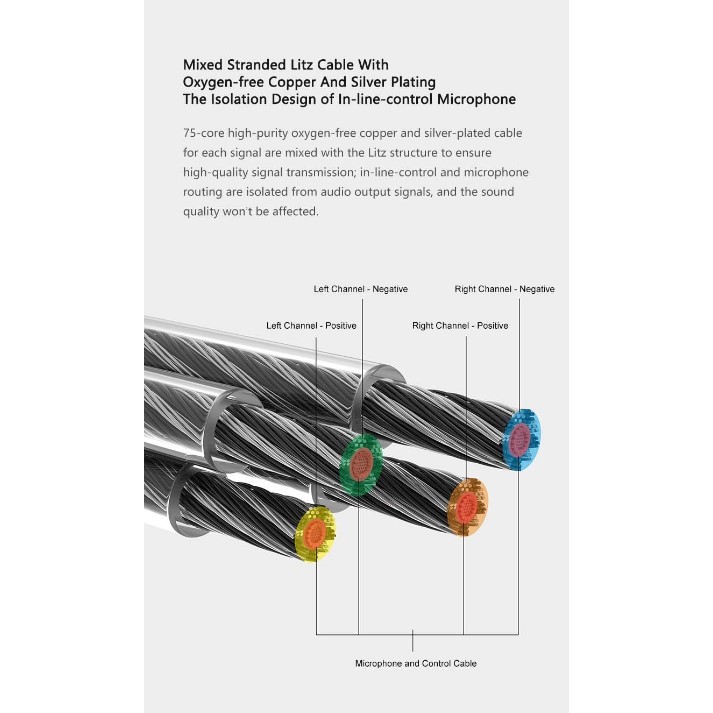 Mixed Stranded Litz Cable With Oxygen-free Copper And Silver Plating The Isolation Design of In-line-control Microphone

75-core high-purity oxygen-free copper and silver-plated cable for each signal are mixed with the Litz structure to ensure high-quality signal transmission; in-line-control and microphone routing are isolated from audio output signals, and the sound quality won't be affected.

Left Channel - Negative

Right Channel - Negative

Left Channel - Positive

Right Channel - Positive

Microphone and Control Cable