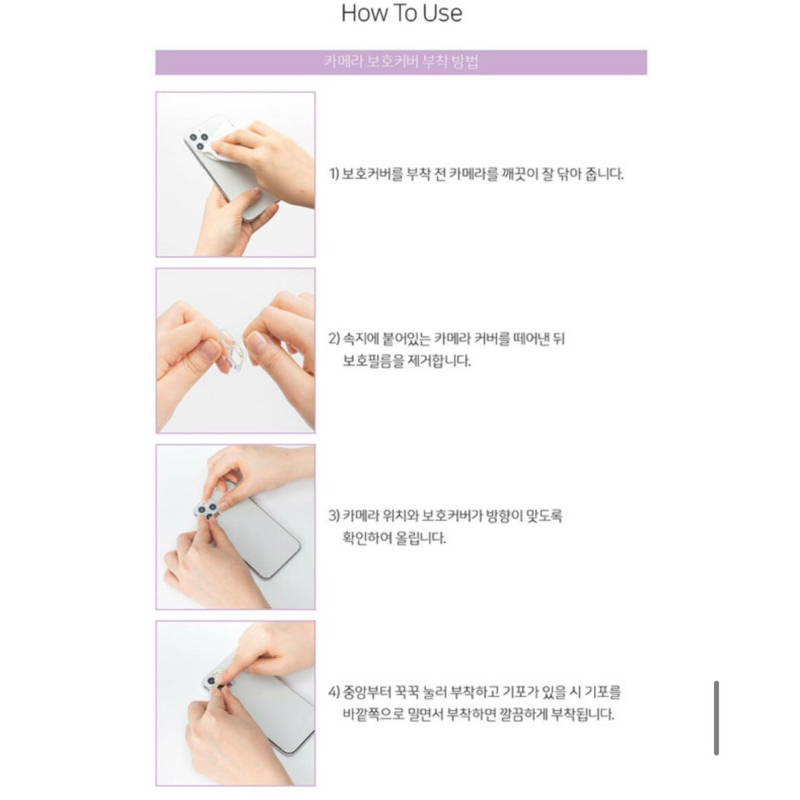 How To Use

카메라 보호커버 부착 방법

1) 보호커버를 부착 전 카메라를 깨끗이 잘 닦아 줍니다.

2) 속지에 붙어있는 카메라 커버를 떼어낸 뒤 보호필름을 제거합니다.

3) 카메라 위치와 보호커버가 방향이 맞도록 확인하여 올립니다.

4) 중앙부터 꾹꾹 눌러 부착하고 기포가 있을 시 기포를 바깥쪽으로 밀면서 부착하면 깔끔하게 부착됩니다.