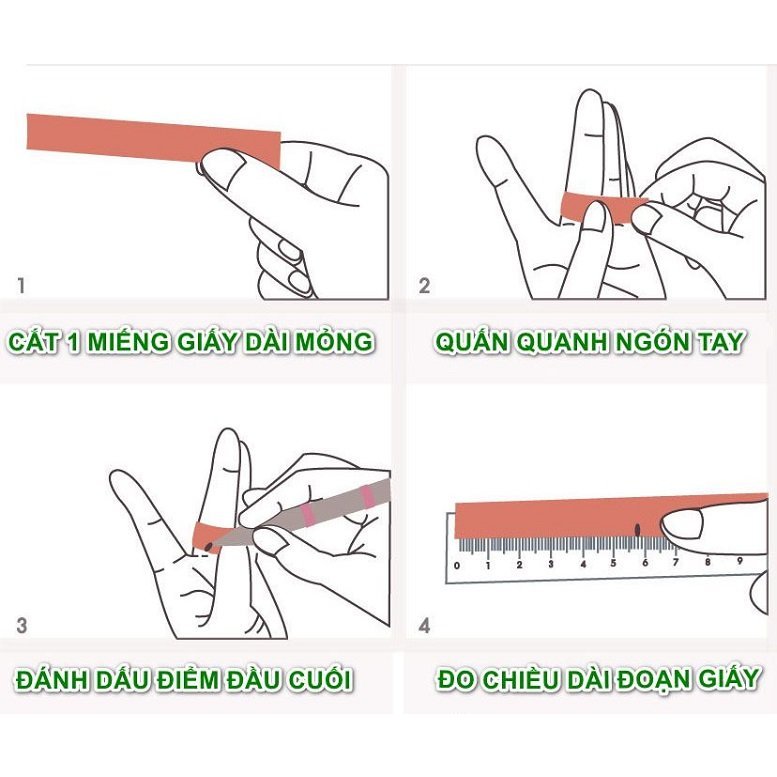 1

CẮT 1 MIẾNG GIẤY DÀI MỎNG

2

QUẤN QUANH NGÓN TAY

3

ĐÁNH DẤU ĐIỂM ĐẦU CUỐI

0 1 2 3 4 5 6 7 8 9

4

ĐO CHIỀU DÀI ĐOẠN GIẤY