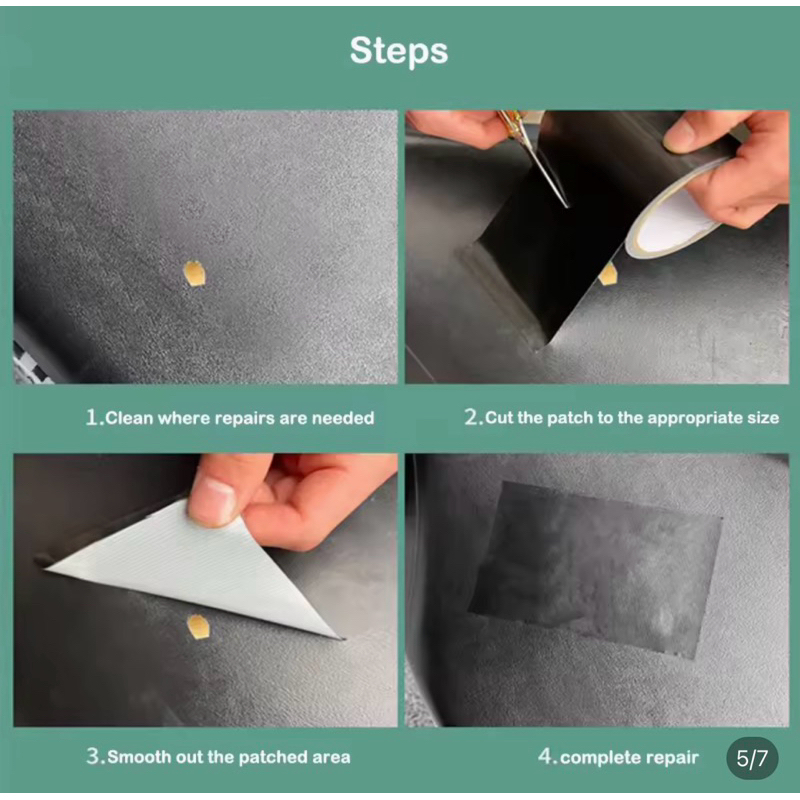 Steps

1.Clean where repairs are needed

2.Cut the patch to the appropriate size

3.Smooth out the patched area

4.complete repair

5/7