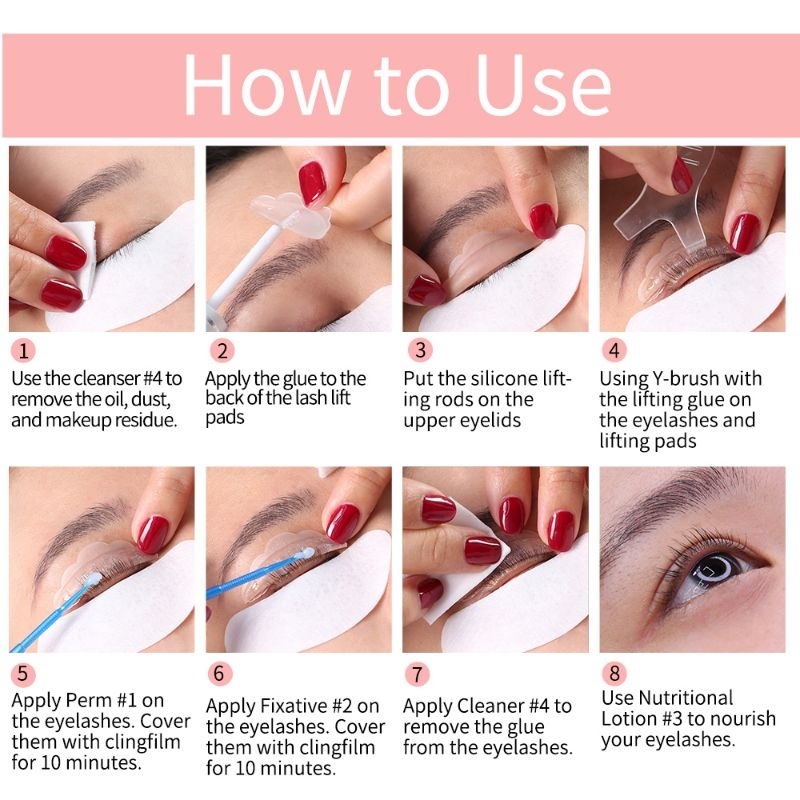 How to Use

1
Use the cleanser #4 to remove the oil, dust, and makeup residue.

2
Apply the glue to the back of the lash lift pads

3
Put the silicone lifting rods on the upper eyelids

4
Using Y-brush with the lifting glue on the eyelashes and lifting pads

5
Apply Perm #1 on the eyelashes. Cover them with clingfilm for 10 minutes.

6
Apply Fixative #2 on the eyelashes. Cover them with clingfilm for 10 minutes.

7
Apply Cleaner #4 to remove the glue from the eyelashes.

8
Use Nutritional Lotion #3 to nourish your eyelashes.