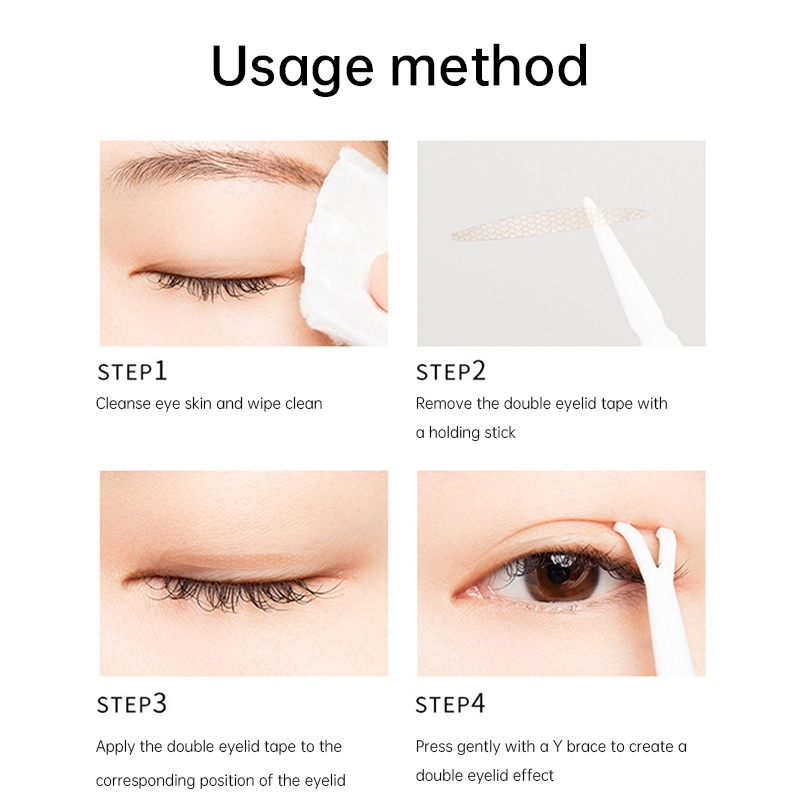 Usage method

STEP1
Cleanse eye skin and wipe clean

STEP2
Remove the double eyelid tape with a holding stick

STEP3
Apply the double eyelid tape to the corresponding position of the eyelid

STEP4
Press gently with a Y brace to create a double eyelid effect