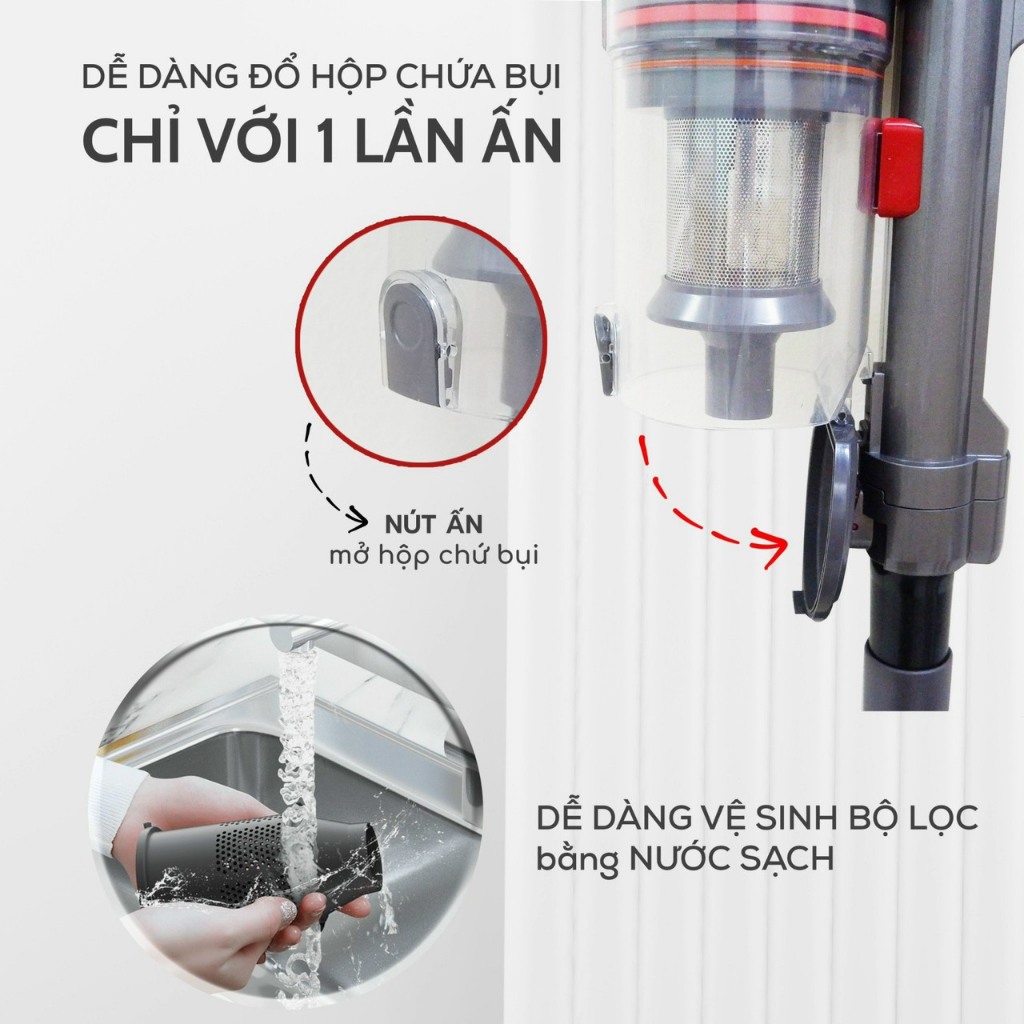 DỄ DÀNG ĐỔ HỘP CHỨA BỤI
CHỈ VỚI 1 LẦN ẤN

NÚT ẤN
mở hộp chứ bụi

DỄ DÀNG VỆ SINH BỘ LỌC
bằng NƯỚC SẠCH