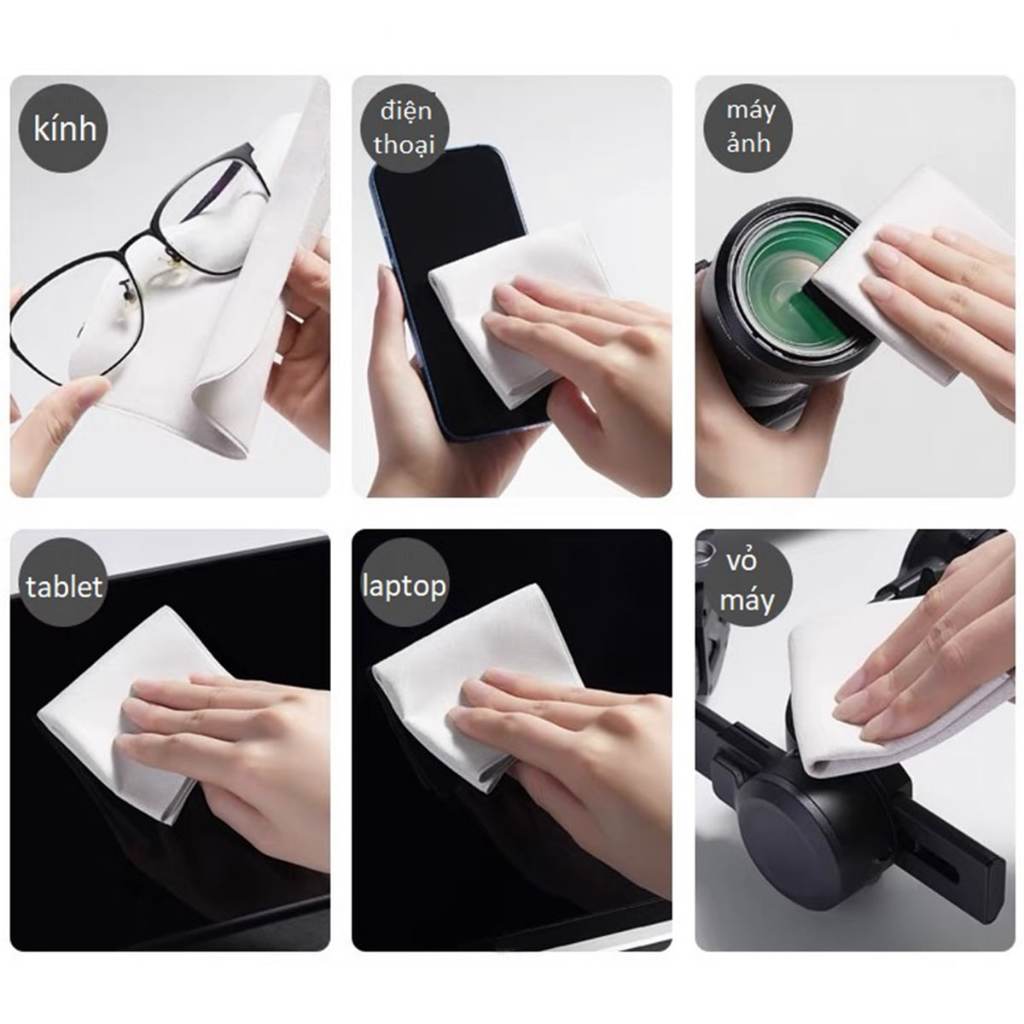 kính

điện thoại

máy ảnh

tablet

laptop

vỏ máy