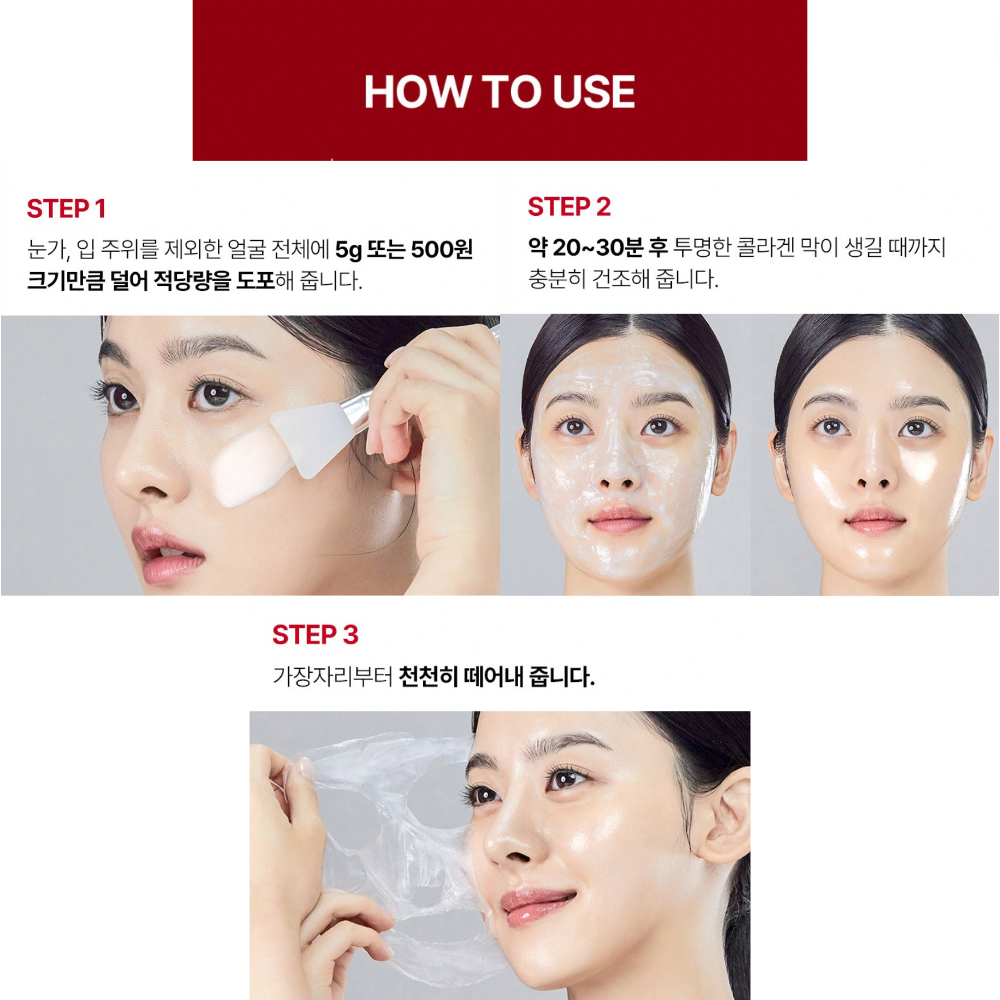 HOW TO USE

STEP 1

눈가, 입 주위를 제외한 얼굴 전체에 5g 또는 500원 크기만큼 덜어 적당량을 도포해 줍니다.

STEP 2

약 20~30분 후 투명한 콜라겐 막이 생길 때까지 충분히 건조해 줍니다.

STEP 3

가장자리부터 천천히 떼어내 줍니다.