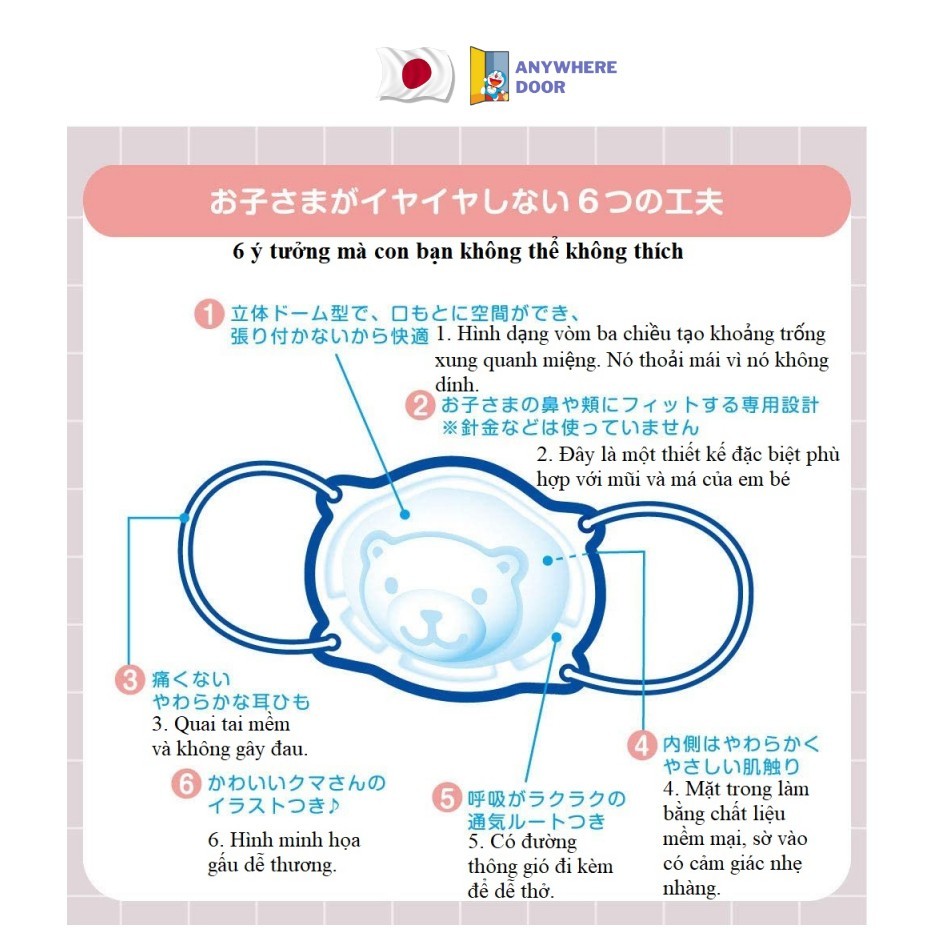 ANYWHERE DOOR

お子さまがイヤイヤしない６つの工夫

6 ý tưởng mà con bạn không thể không thích

1 立体ドーム型で、口もとに空間ができ、張り付かないから快適

1. Hình dạng vòm ba chiều tạo khoảng trống xung quanh miệng. Nó thoải mái vì nó không dính.

2 お子さまの鼻や頬にフィットする専用設計 ※針金などは使っていません

2. Đây là một thiết kế đặc biệt phù hợp với mũi và má của em bé

3 痛くない やわらかな耳ひも

3. Quai tai mềm và không gây đau.

6 かわいいクマさんのイラストつき♪

6. Hình minh họa gấu dễ thương.

5 呼吸がラクラクの通気ルートつき

5. Có đường thông gió đi kèm để dễ thở.

4 内側はやわらかくやさしい肌触り

4. Mặt trong làm bằng chất liệu mềm mại, sờ vào có cảm giác nhẹ nhàng.