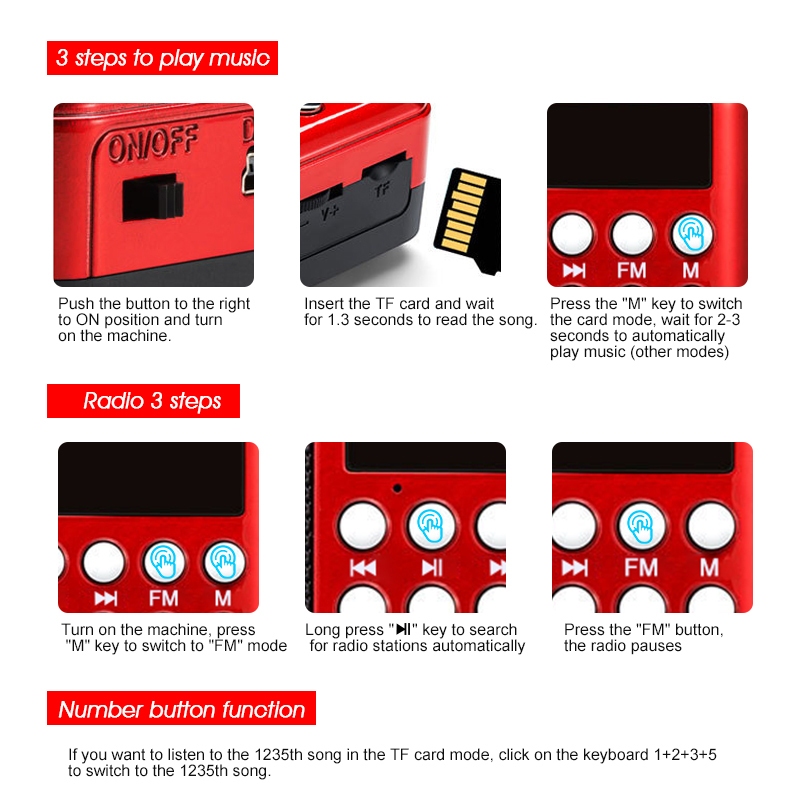 3 steps to play music

ON/OFF

V+

TF

FM

M

Push the button to the right to ON position and turn on the machine.

Insert the TF card and wait for 1.3 seconds to read the song.

Press the "M" key to switch the card mode, wait for 2-3 seconds to automatically play music (other modes)

Radio 3 steps

FM

M

FM

M

Turn on the machine, press "M" key to switch to "FM" mode

Long press "⏯" key to search for radio stations automatically

Press the "FM" button, the radio pauses

Number button function

If you want to listen to the 1235th song in the TF card mode, click on the keyboard 1+2+3+5 to switch to the 1235th song.