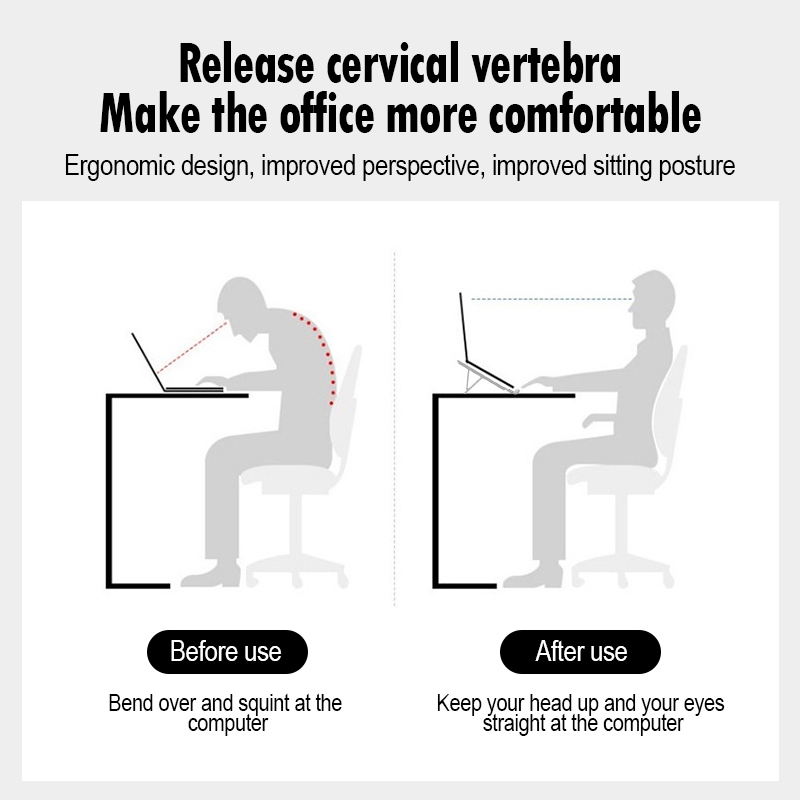 Release cervical vertebra
Make the office more comfortable

Ergonomic design, improved perspective, improved sitting posture

Before use

Bend over and squint at the computer

After use

Keep your head up and your eyes straight at the computer