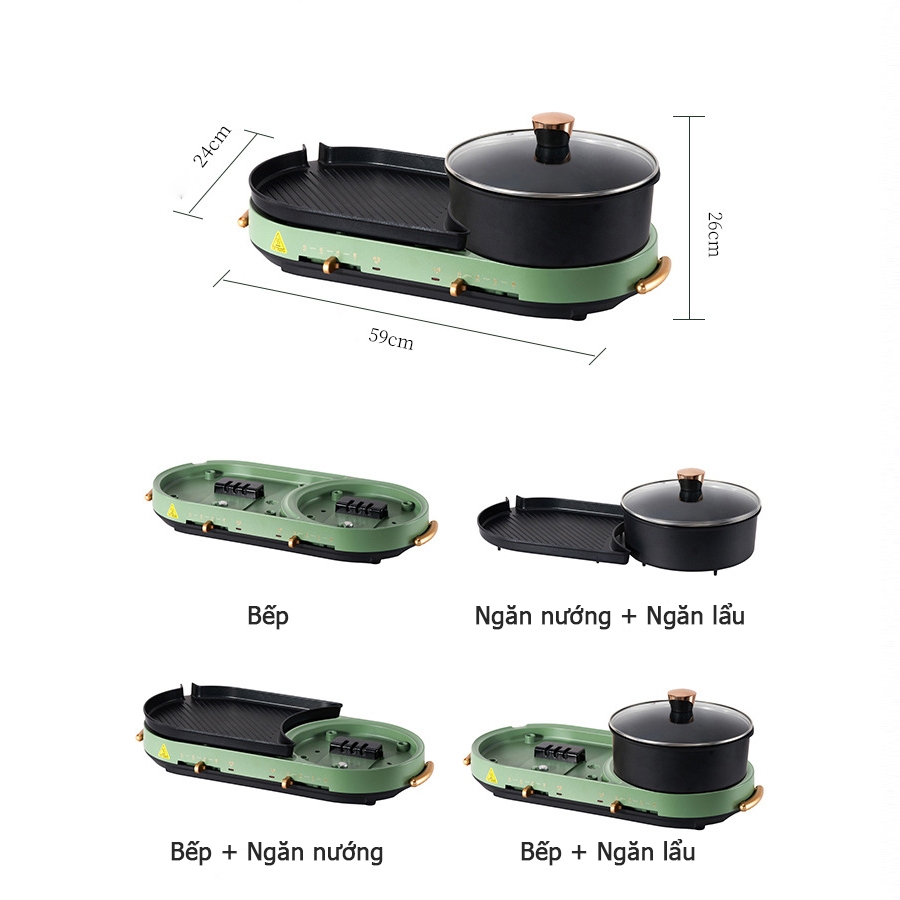 24cm

26cm

59cm

Bếp

Ngăn nướng + Ngăn lẩu

Bếp + Ngăn nướng

Bếp + Ngăn lẩu