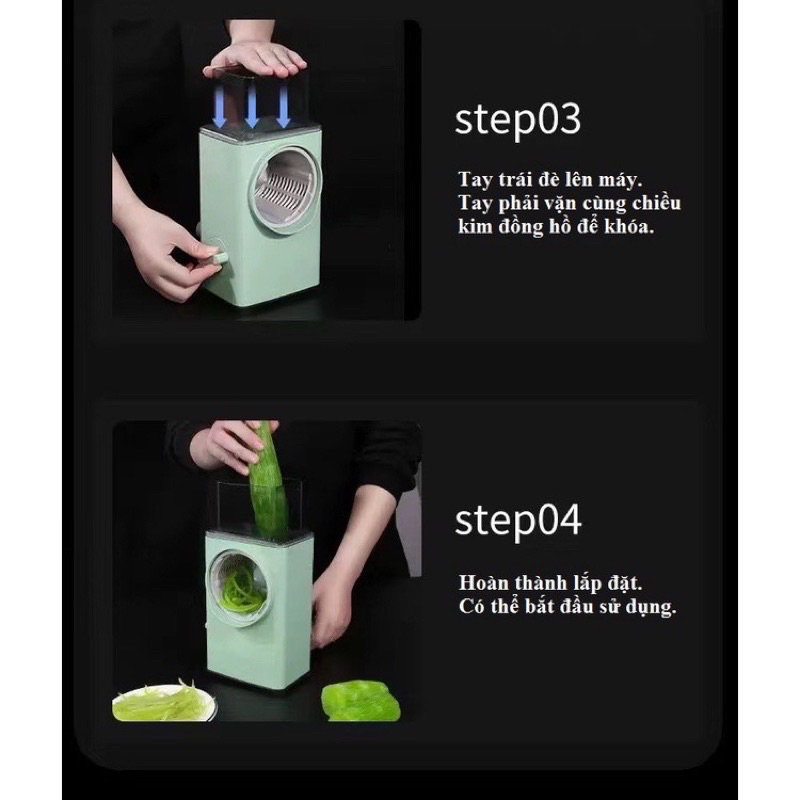 step03

Tay trái đè lên máy.
Tay phải vặn cùng chiều kim đồng hồ để khóa.

step04

Hoàn thành lắp đặt.
Có thể bắt đầu sử dụng.