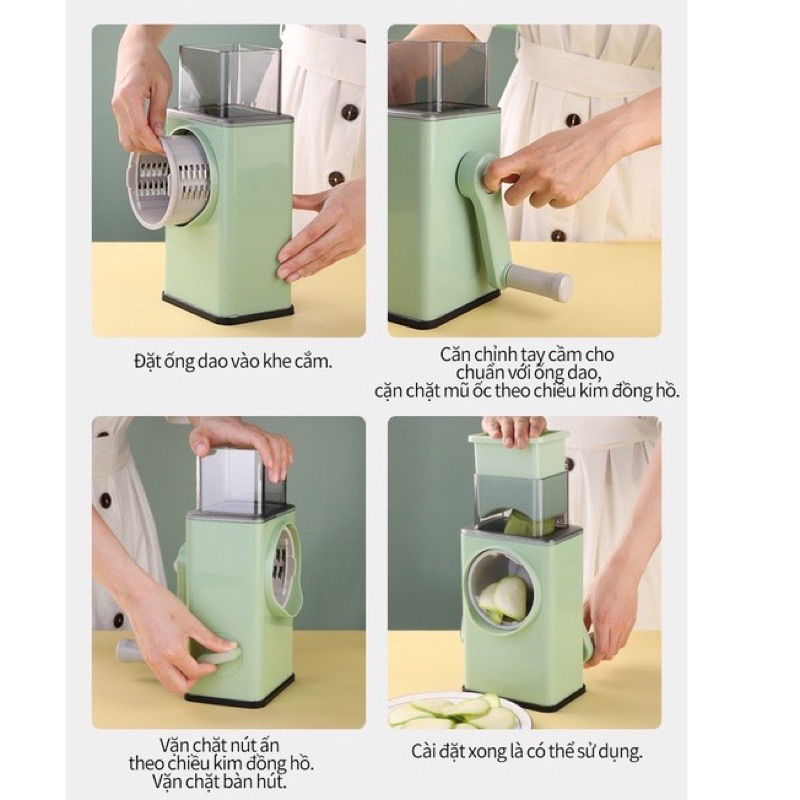 Đặt ống dao vào khe cắm.

Căn chỉnh tay cầm cho chuẩn với ống dao, cặn chặt mũ ốc theo chiều kim đồng hồ.

Vặn chặt nút ấn theo chiều kim đồng hồ. Vặn chặt bàn hút.

Cài đặt xong là có thể sử dụng.