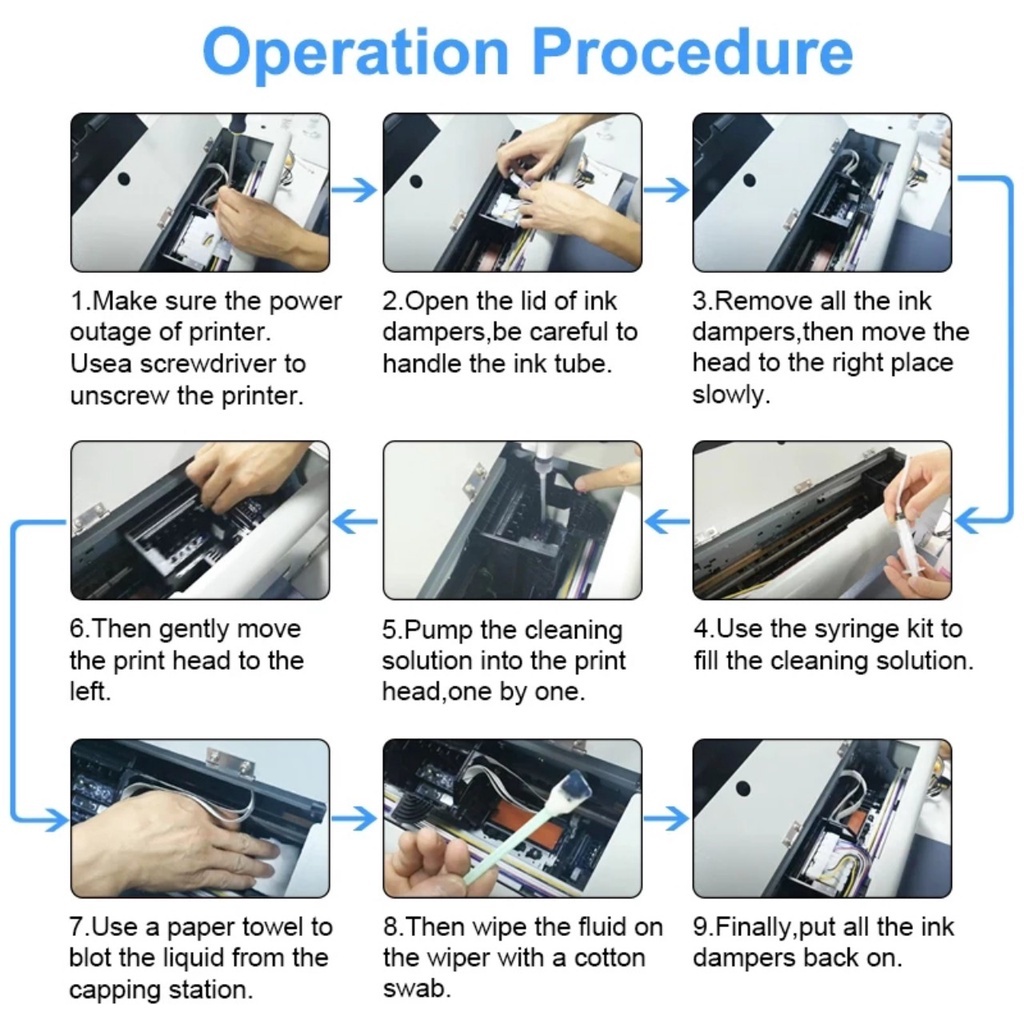 Operation Procedure

1.Make sure the power outage of printer. Usea screwdriver to unscrew the printer.

2.Open the lid of ink dampers,be careful to handle the ink tube.

3.Remove all the ink dampers,then move the head to the right place slowly.

4.Use the syringe kit to fill the cleaning solution.

5.Pump the cleaning solution into the print head,one by one.

6.Then gently move the print head to the left.

7.Use a paper towel to blot the liquid from the capping station.

8.Then wipe the fluid on the wiper with a cotton swab.

9.Finally,put all the ink dampers back on.