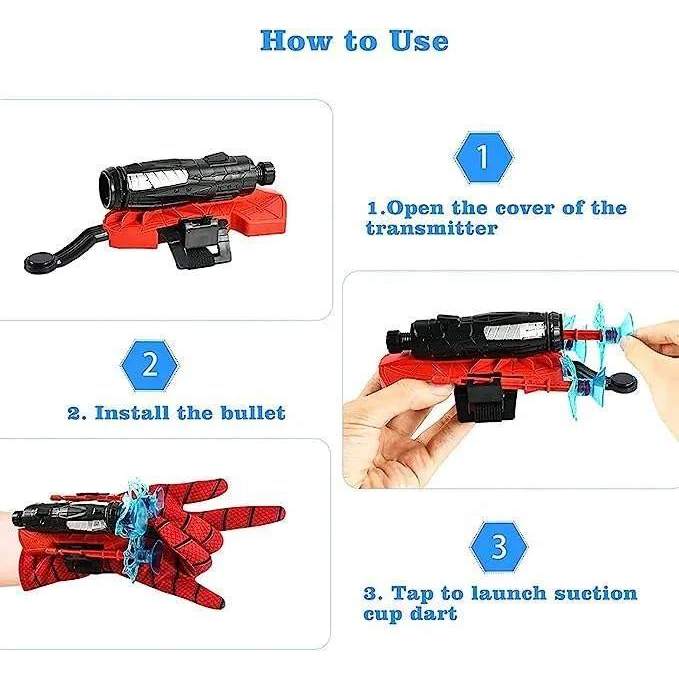 How to Use

1

1.Open the cover of the transmitter

2

2. Install the bullet

3

3. Tap to launch suction cup dart