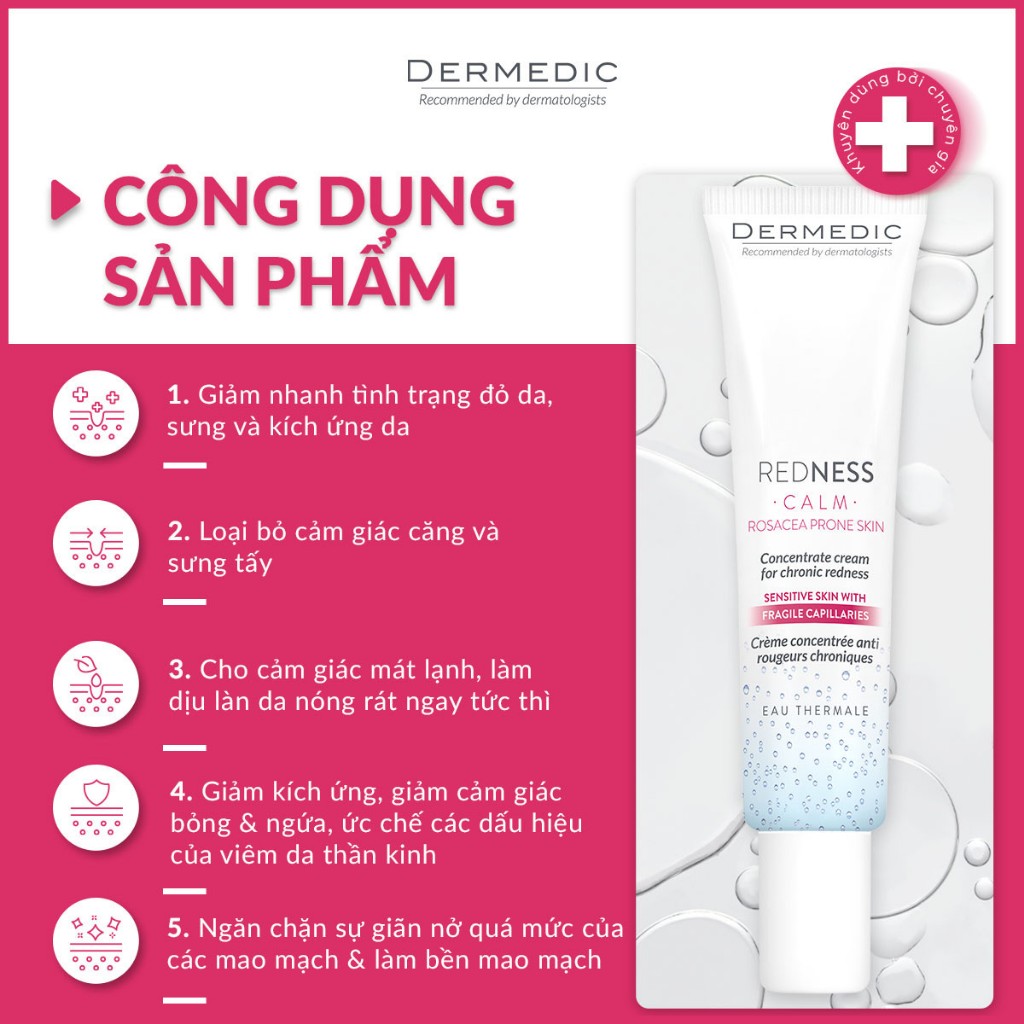 DERMEDIC
Recommended by dermatologists

Khuyên dùng bởi chuyên gia

CÔNG DỤNG SẢN PHẨM

1. Giảm nhanh tình trạng đỏ da, sưng và kích ứng da

2. Loại bỏ cảm giác căng và sưng tấy

3. Cho cảm giác mát lạnh, làm dịu làn da nóng rát ngay tức thì

4. Giảm kích ứng, giảm cảm giác bỏng & ngứa, ức chế các dấu hiệu của viêm da thần kinh

5. Ngăn chặn sự giãn nở quá mức của các mao mạch & làm bền mao mạch

DERMEDIC
Recommended by dermatologists

REDNESS
· CALM ·
ROSACEA PRONE SKIN

Concentrate cream for chronic redness

SENSITIVE SKIN WITH FRAGILE CAPILLARIES

Crème concentrée anti rougeurs chroniques

EAU THERMALE