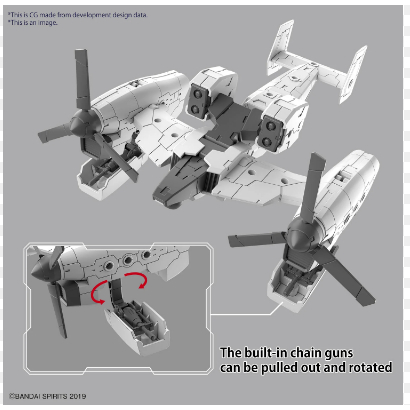 *This is CG made from development design data.
*This is an image.

The built-in chain guns can be pulled out and rotated

©BANDAI SPIRITS 2019