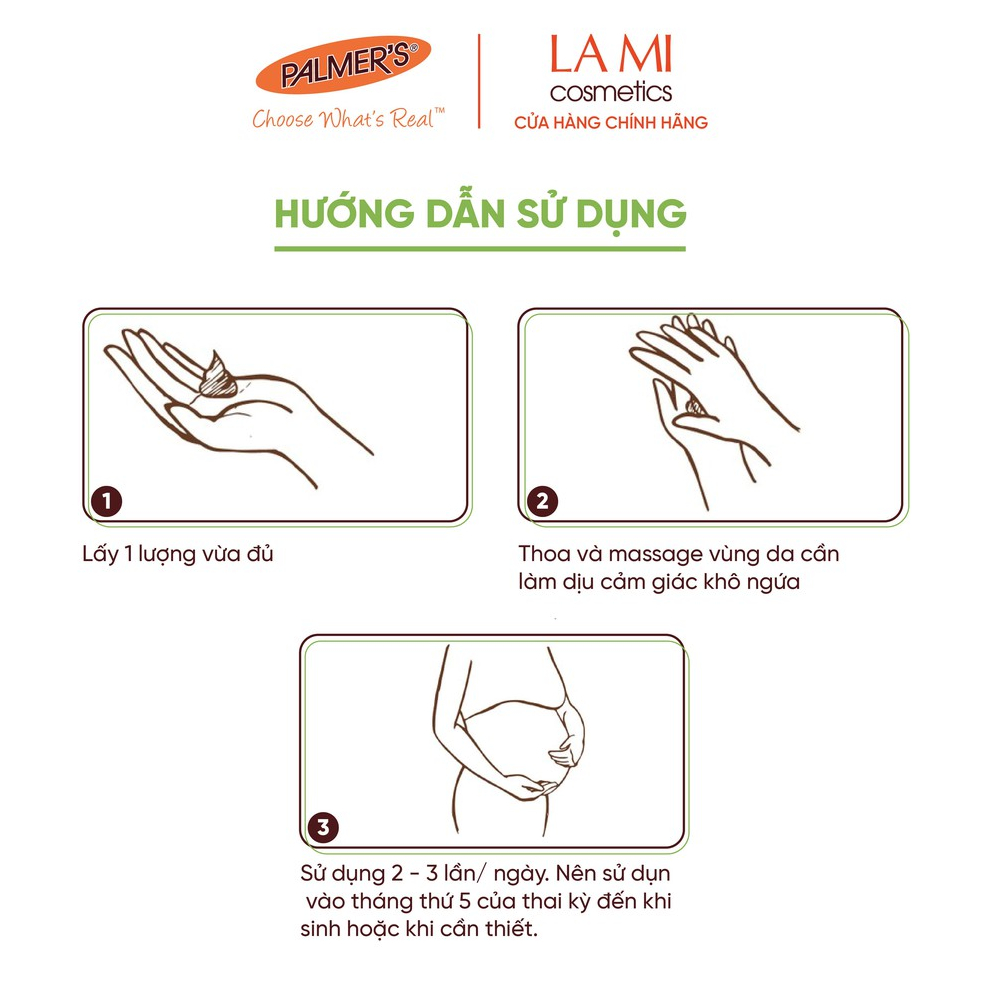 PALMER'S®
Choose What's Real™

LA MI
cosmetics
CỬA HÀNG CHÍNH HÃNG

HƯỚNG DẪN SỬ DỤNG

1

Lấy 1 lượng vừa đủ

2

Thoa và massage vùng da cần làm dịu cảm giác khô ngứa

3

Sử dụng 2 - 3 lần/ ngày. Nên sử dụn vào tháng thứ 5 của thai kỳ đến khi sinh hoặc khi cần thiết.