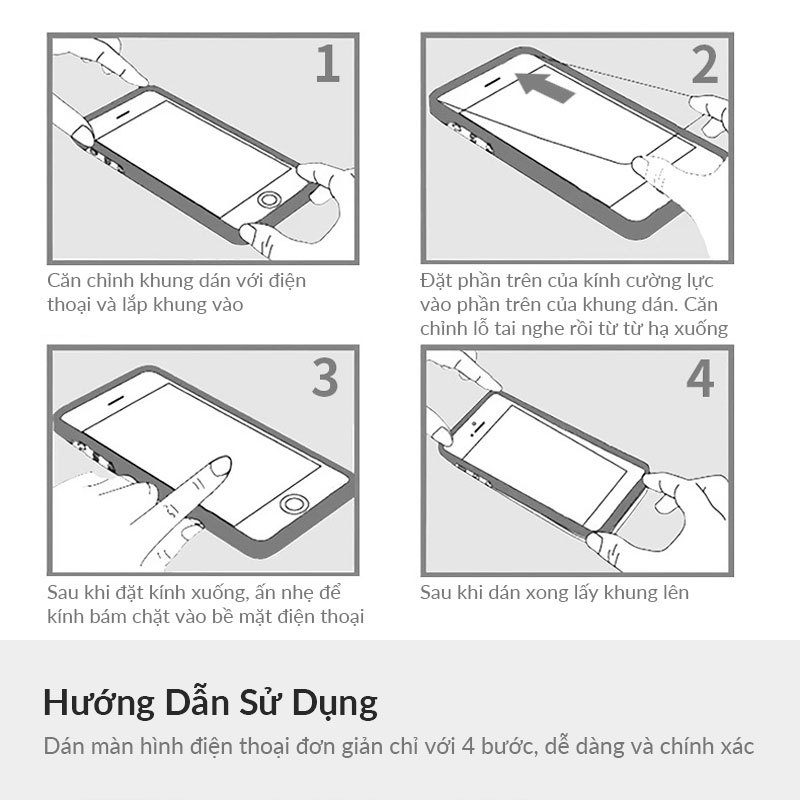 1

Căn chỉnh khung dán với điện thoại và lắp khung vào

2

Đặt phần trên của kính cường lực vào phần trên của khung dán. Căn chỉnh lỗ tai nghe rồi từ từ hạ xuống

3

Sau khi đặt kính xuống, ấn nhẹ để kính bám chặt vào bề mặt điện thoại

4

Sau khi dán xong lấy khung lên

Hướng Dẫn Sử Dụng

Dán màn hình điện thoại đơn giản chỉ với 4 bước, dễ dàng và chính xác